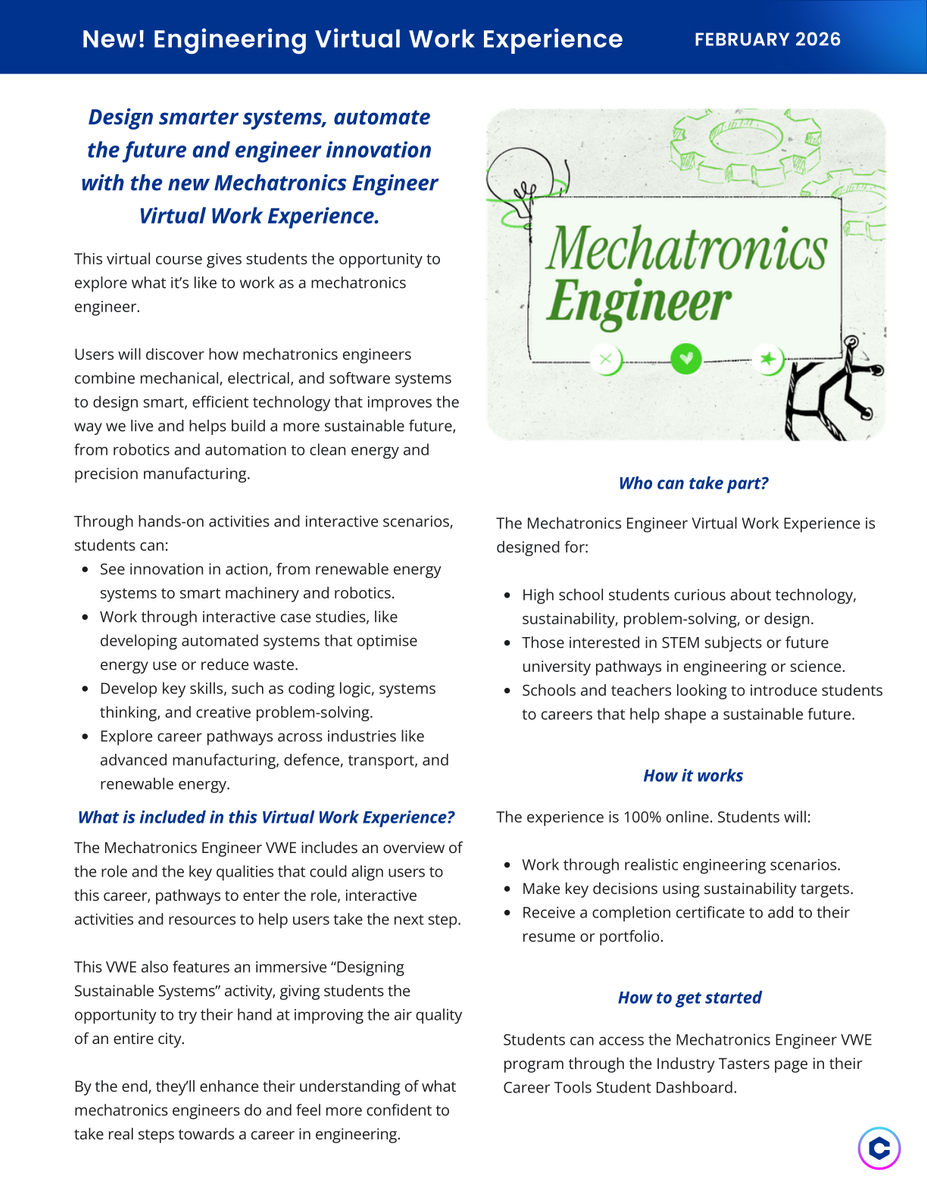 New! Engineering Virtual Work Experience

FEBRUARY 2026

Design smarter systems, automate the future and engineer innovation with the new Mechatronics Engineer Virtual Work Experience.

This virtual course gives students the opportunity to explore what it's like to work as a mechatronics engineer.

Users will discover how mechatronics engineers combine mechanical, electrical, and software systems to design smart, efficient technology that improves the way we live and helps build a more sustainable future, from robotics and automation to clean energy and precision manufacturing.

Through hands-on activities and interactive scenarios, students can:

- See innovation in action, from renewable energy systems to smart machinery and robotics.
- Work through interactive case studies, like developing automated systems that optimise energy use or reduce waste.
- Develop key skills, such as coding logic, systems thinking, and creative problem-solving.
- Explore career pathways across industries like advanced manufacturing, defence, transport, and renewable energy.

What is included in this Virtual Work Experience?

The Mechatronics Engineer VWE includes an overview of the role and the key qualities that could align users to this career, pathways to enter the role, interactive activities and resources to help users take the next step.

This VWE also features an immersive "Designing Sustainable Systems" activity, giving students the opportunity to try their hand at improving the air quality of an entire city.

By the end, they'll enhance their understanding of what mechatronics engineers do and feel more confident to take real steps towards a career in engineering.

Mechatronics Engineer

Who can take part?

The Mechatronics Engineer Virtual Work Experience is designed for:

- High school students curious about technology, sustainability, problem-solving, or design.
- Those interested in STEM subjects or future university pathways in engineering or science.
- Schools and teachers looking to introduce students to careers that help shape a sustainable future.

How it works

The experience is 100% online. Students will:

- Work through realistic engineering scenarios.
- Make key decisions using sustainability targets.
- Receive a completion certificate to add to their resume or portfolio.

How to get started

Students can access the Mechatronics Engineer VWE program through the Industry Tasters page in their Career Tools Student Dashboard.