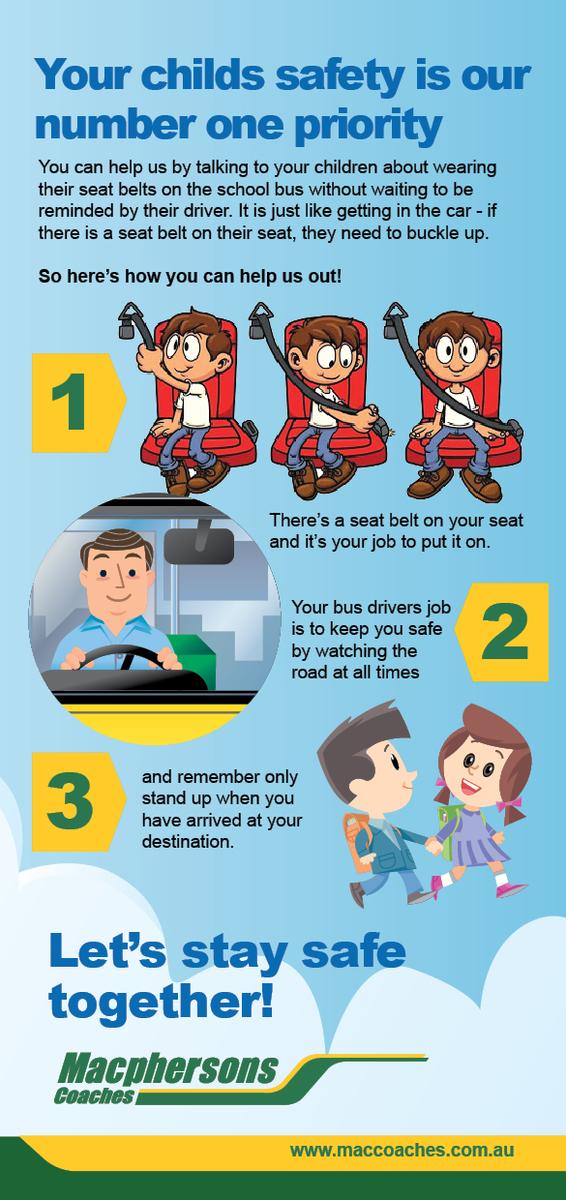 Your childs safety is our number one priority

You can help us by talking to your children about wearing their seat belts on the school bus without waiting to be reminded by their driver. It is just like getting in the car - if there is a seat belt on their seat, they need to buckle up.

So here's how you can help us out!

1

There's a seat belt on your seat and it's your job to put it on.

Your bus drivers job is to keep you safe by watching the road at all times

2

3

and remember only stand up when you have arrived at your destination.

Let's stay safe together!

Macphersons Coaches

www.maccoaches.com.au