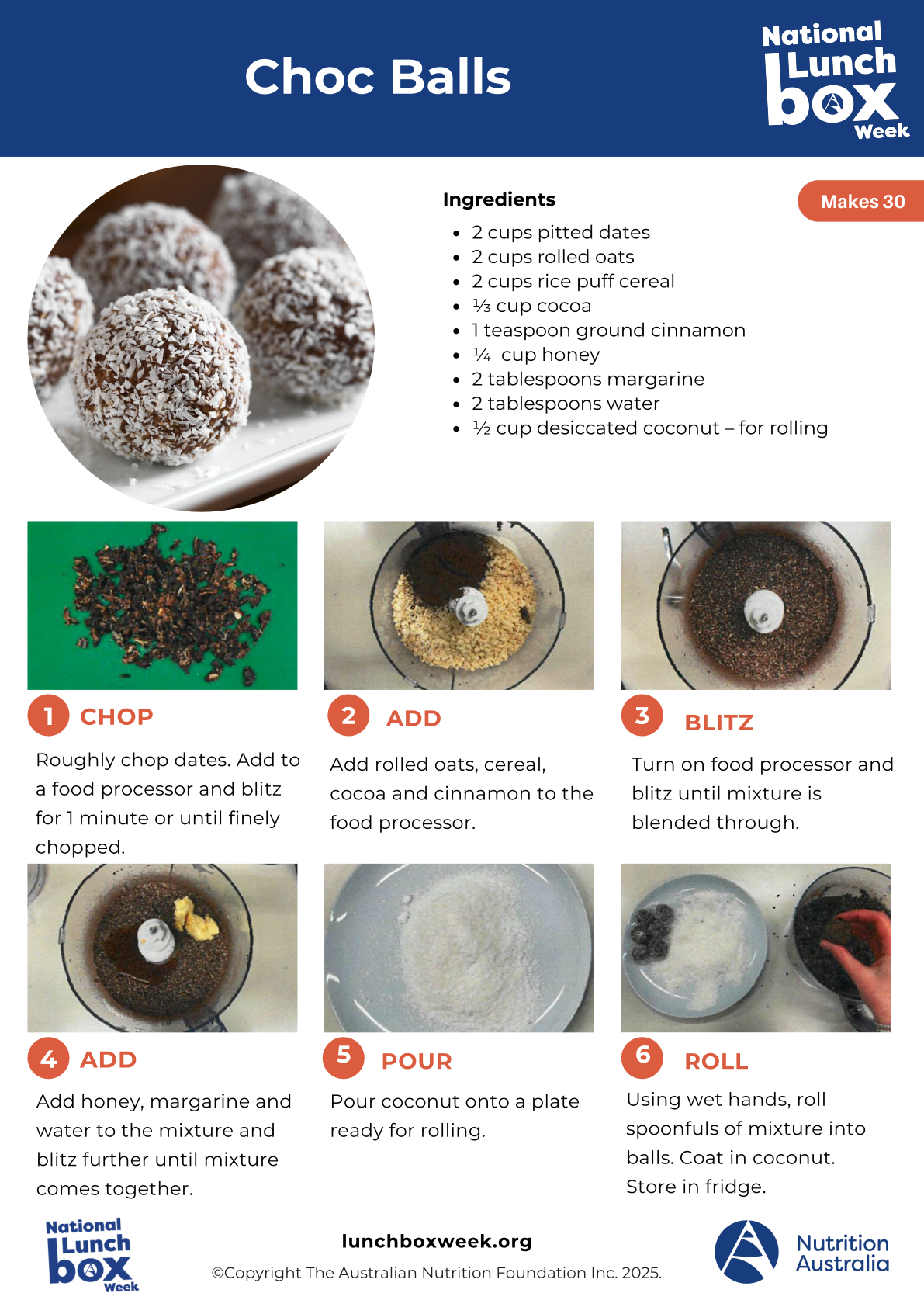 Choc Balls

National Lunch box Week

Ingredients

Makes 30

- 2 cups pitted dates
- 2 cups rolled oats
- 2 cups rice puff cereal
- ⅓ cup cocoa
- 1 teaspoon ground cinnamon
- ¼ cup honey
- 2 tablespoons margarine
- 2 tablespoons water
- ½ cup desiccated coconut – for rolling

1 CHOP

Roughly chop dates. Add to a food processor and blitz for 1 minute or until finely chopped.

2 ADD

Add rolled oats, cereal, cocoa and cinnamon to the food processor.

3 BLITZ

Turn on food processor and blitz until mixture is blended through.

4 ADD

Add honey, margarine and water to the mixture and blitz further until mixture comes together.

5 POUR

Pour coconut onto a plate ready for rolling.

6 ROLL

Using wet hands, roll spoonfuls of mixture into balls. Coat in coconut. Store in fridge.

National Lunch box Week

lunchboxweek.org

©Copyright The Australian Nutrition Foundation Inc. 2025.

Nutrition Australia