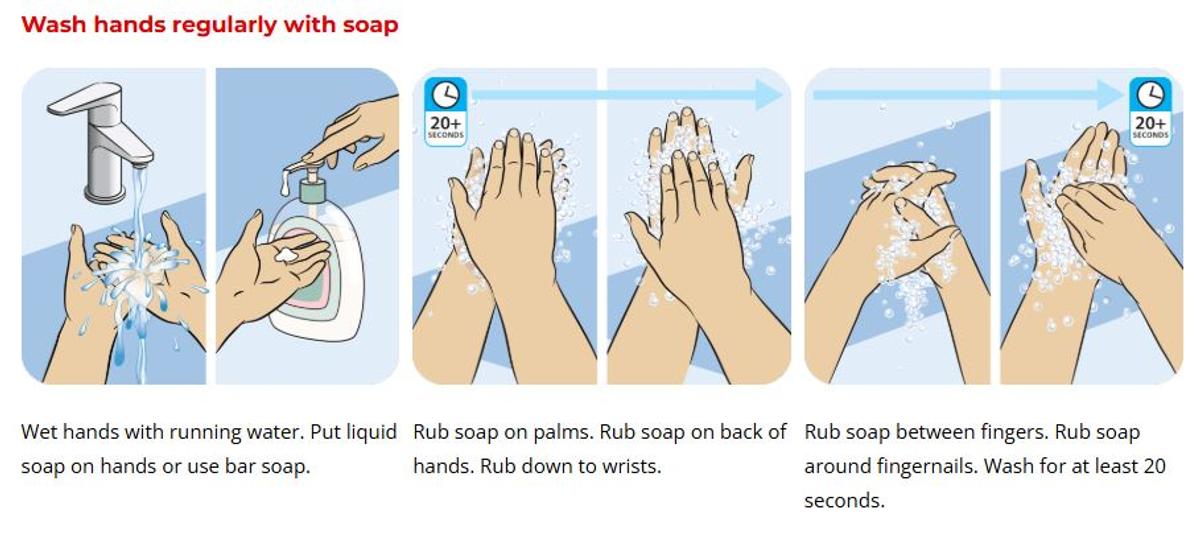 Wash hands regularly with soap

20+ SECONDS

20+ SECONDS

Wet hands with running water. Put liquid soap on hands or use bar soap.

Rub soap on palms. Rub soap on back of hands. Rub down to wrists.

Rub soap between fingers. Rub soap around fingernails. Wash for at least 20 seconds.