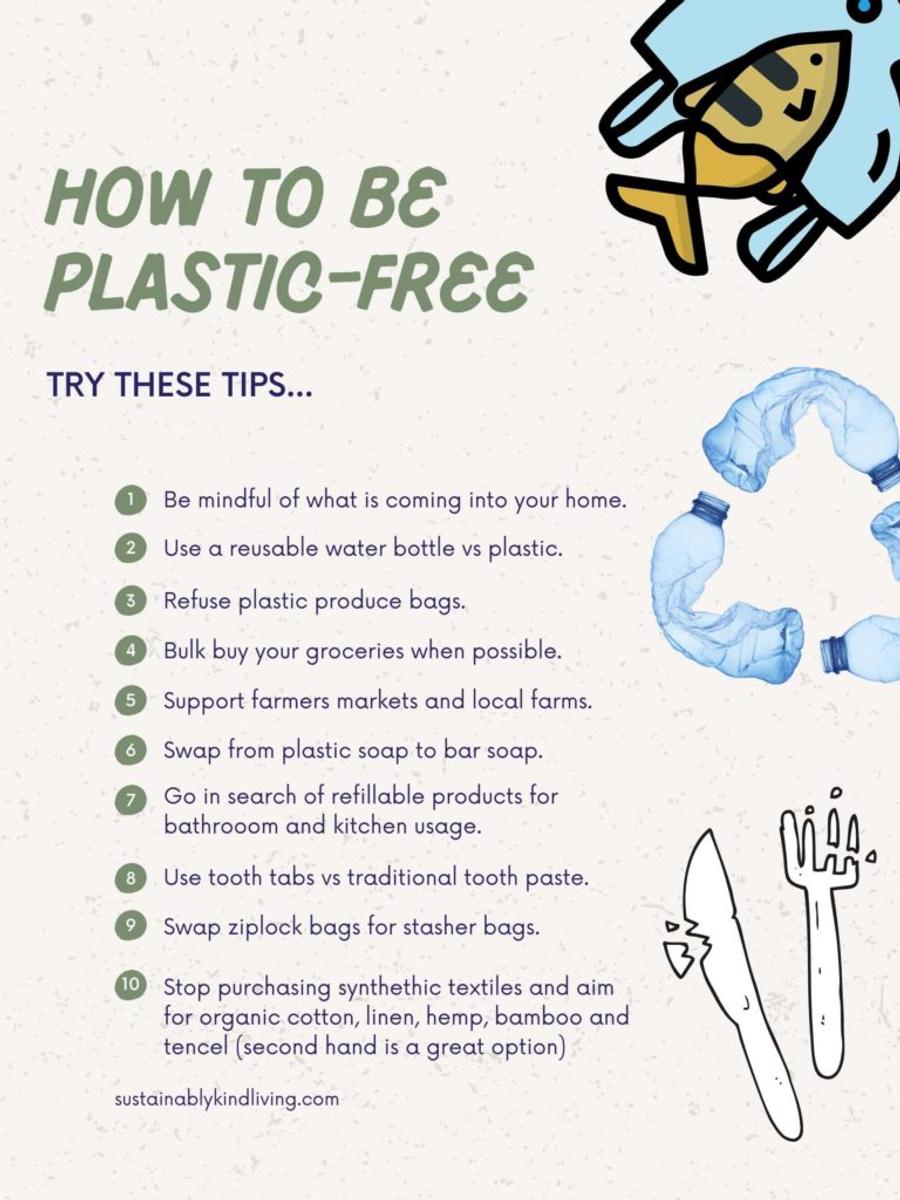 HOW TO BE PLASTIC-FREE

TRY THESE TIPS...

1 Be mindful of what is coming into your home.

2 Use a reusable water bottle vs plastic.

3 Refuse plastic produce bags.

4 Bulk buy your groceries when possible.

5 Support farmers markets and local farms.

6 Swap from plastic soap to bar soap.

7 Go in search of refillable products for bathrooom and kitchen usage.

8 Use tooth tabs vs traditional tooth paste.

9 Swap ziplock bags for stasher bags.

10 Stop purchasing synthethic textiles and aim for organic cotton, linen, hemp, bamboo and tencel (second hand is a great option)

sustainablykindliving.com