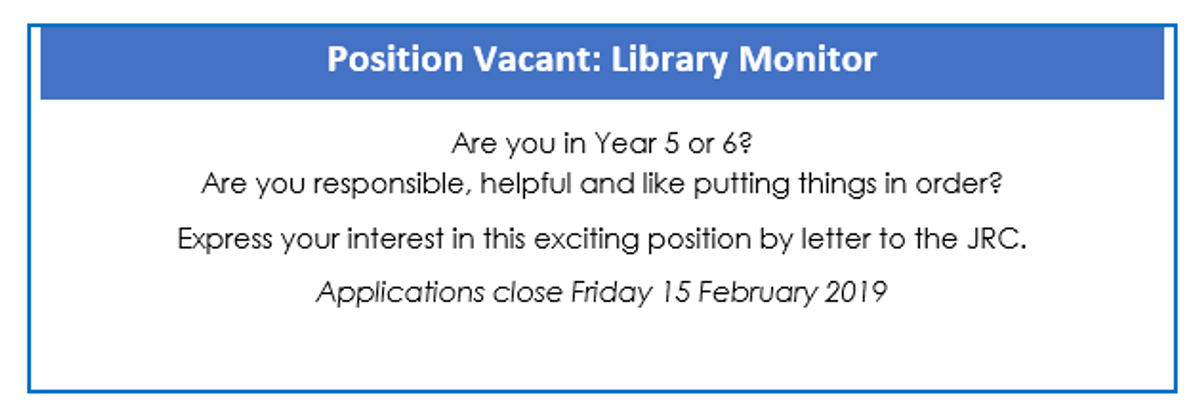 Position Vacant: Library Monitor

Are you in Year 5 or 6?
Are you responsible, helpful and like putting things in order?

Express your interest in this exciting position by letter to the JRC.

Applications close Friday 15 February 2019