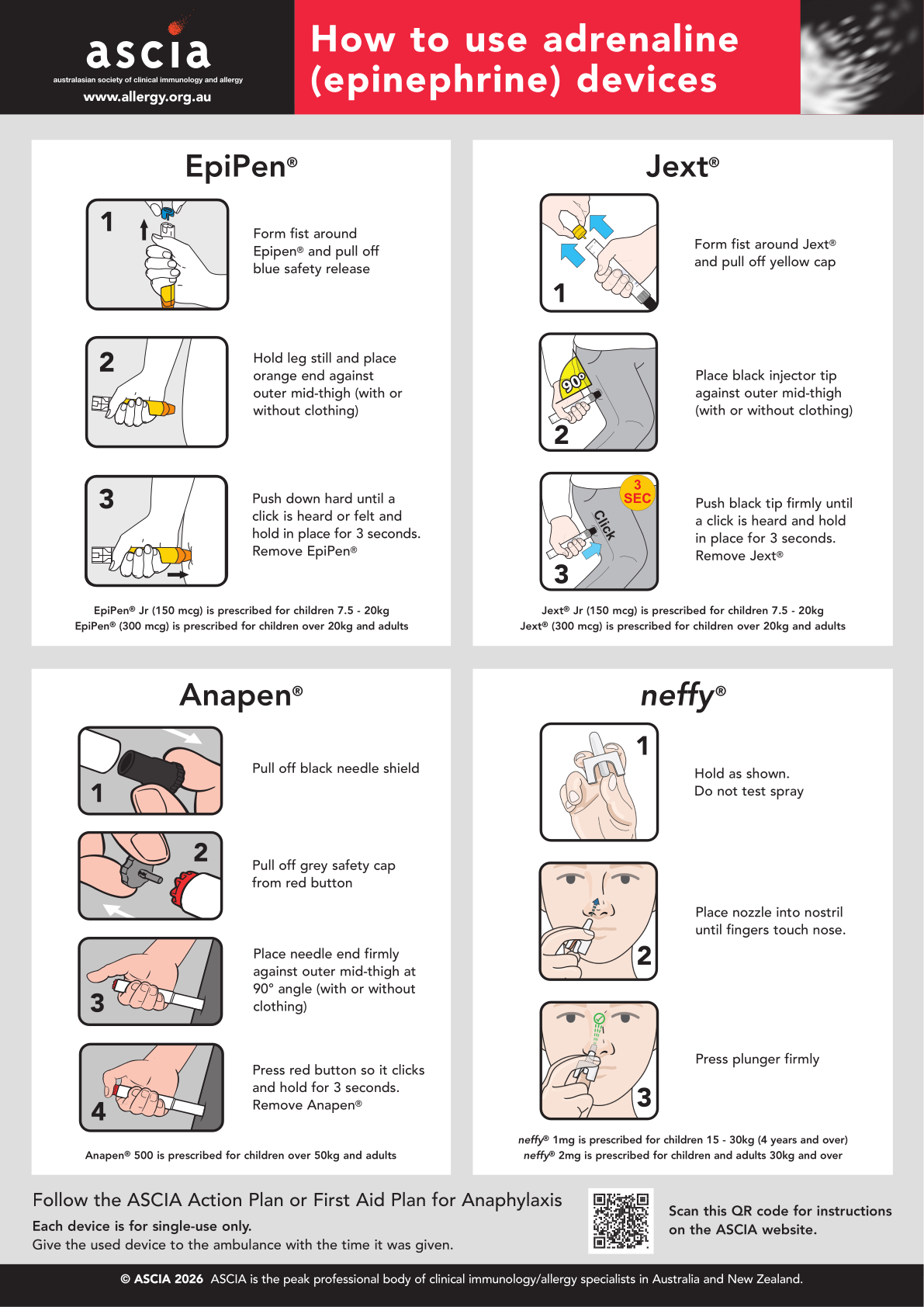 ascia
australasian society of clinical immunology and allergy
www.allergy.org.au

How to use adrenaline (epinephrine) devices

EpiPen®

1
Form fist around Epipen® and pull off blue safety release

2
Hold leg still and place orange end against outer mid-thigh (with or without clothing)

3
Push down hard until a click is heard or felt and hold in place for 3 seconds. Remove EpiPen®

EpiPen® Jr (150 mcg) is prescribed for children 7.5 - 20kg
EpiPen® (300 mcg) is prescribed for children over 20kg and adults

Jext®

1
Form fist around Jext® and pull off yellow cap

90°
2
Place black injector tip against outer mid-thigh (with or without clothing)

3 SEC
Click
3
Push black tip firmly until a click is heard and hold in place for 3 seconds. Remove Jext®

Jext® Jr (150 mcg) is prescribed for children 7.5 - 20kg
Jext® (300 mcg) is prescribed for children over 20kg and adults

Anapen®

1
Pull off black needle shield

2
Pull off grey safety cap from red button

3
Place needle end firmly against outer mid-thigh at 90° angle (with or without clothing)

4
Press red button so it clicks and hold for 3 seconds. Remove Anapen®

Anapen® 500 is prescribed for children over 50kg and adults

neffy®

1
Hold as shown. Do not test spray

2
Place nozzle into nostril until fingers touch nose.

3
Press plunger firmly

neffy® 1mg is prescribed for children 15 - 30kg (4 years and over)
neffy® 2mg is prescribed for children and adults 30kg and over

Follow the ASCIA Action Plan or First Aid Plan for Anaphylaxis
Each device is for single-use only.
Give the used device to the ambulance with the time it was given.

Scan this QR code for instructions on the ASCIA website.

© ASCIA 2026 ASCIA is the peak professional body of clinical immunology/allergy specialists in Australia and New Zealand.