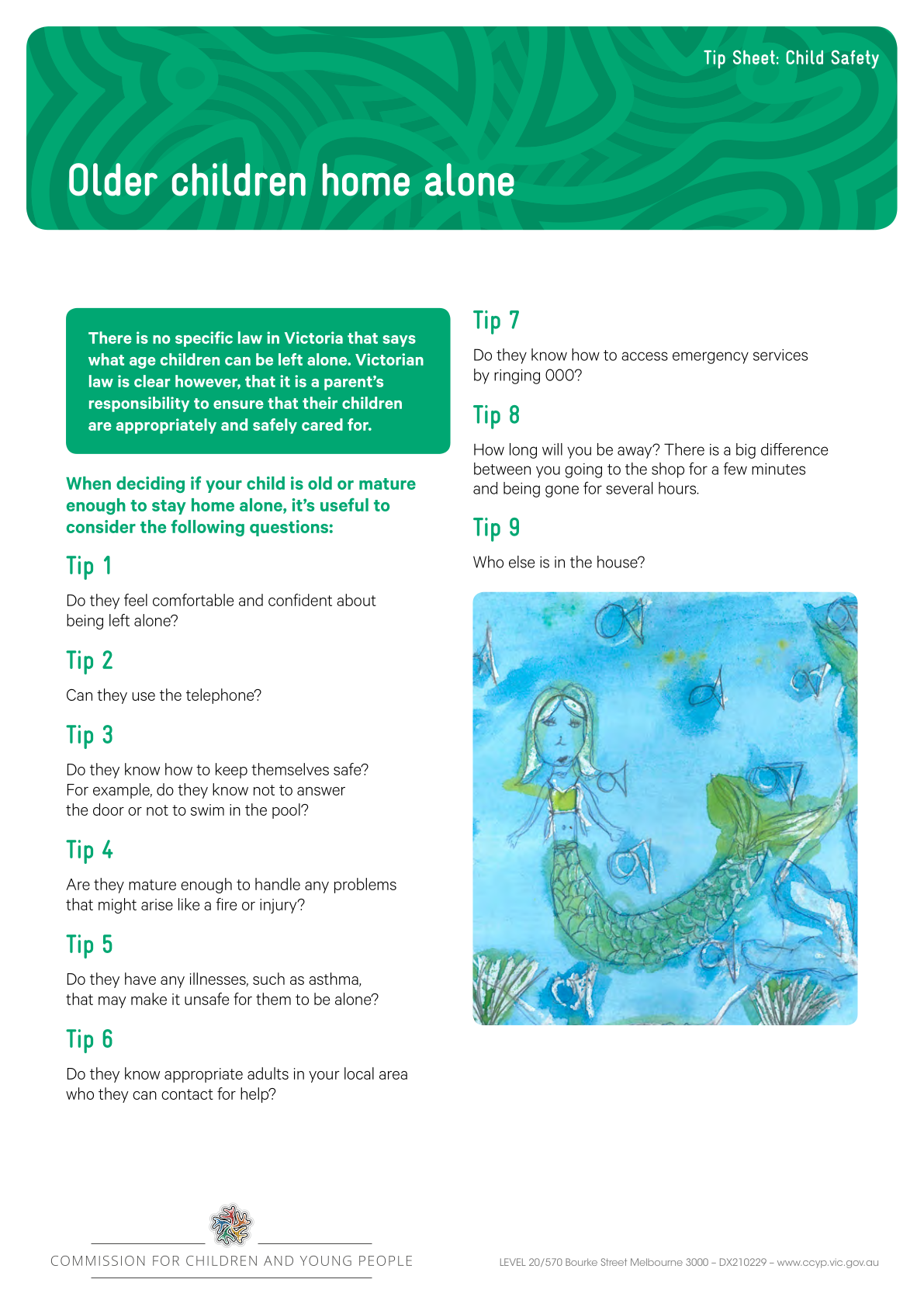 Tip Sheet: Child Safety

Older children home alone

There is no specific law in Victoria that says what age children can be left alone. Victorian law is clear however, that it is a parent's responsibility to ensure that their children are appropriately and safely cared for.

When deciding if your child is old or mature enough to stay home alone, it's useful to consider the following questions:

Tip 1

Do they feel comfortable and confident about being left alone?

Tip 2

Can they use the telephone?

Tip 3

Do they know how to keep themselves safe? For example, do they know not to answer the door or not to swim in the pool?

Tip 4

Are they mature enough to handle any problems that might arise like a fire or injury?

Tip 5

Do they have any illnesses, such as asthma, that may make it unsafe for them to be alone?

Tip 6

Do they know appropriate adults in your local area who they can contact for help?

Tip 7

Do they know how to access emergency services by ringing 000?

Tip 8

How long will you be away? There is a big difference between you going to the shop for a few minutes and being gone for several hours.

Tip 9

Who else is in the house?

COMMISSION FOR CHILDREN AND YOUNG PEOPLE

LEVEL 20/570 Bourke Street Melbourne 3000 – DX210229 – www.ccyp.vic.gov.au