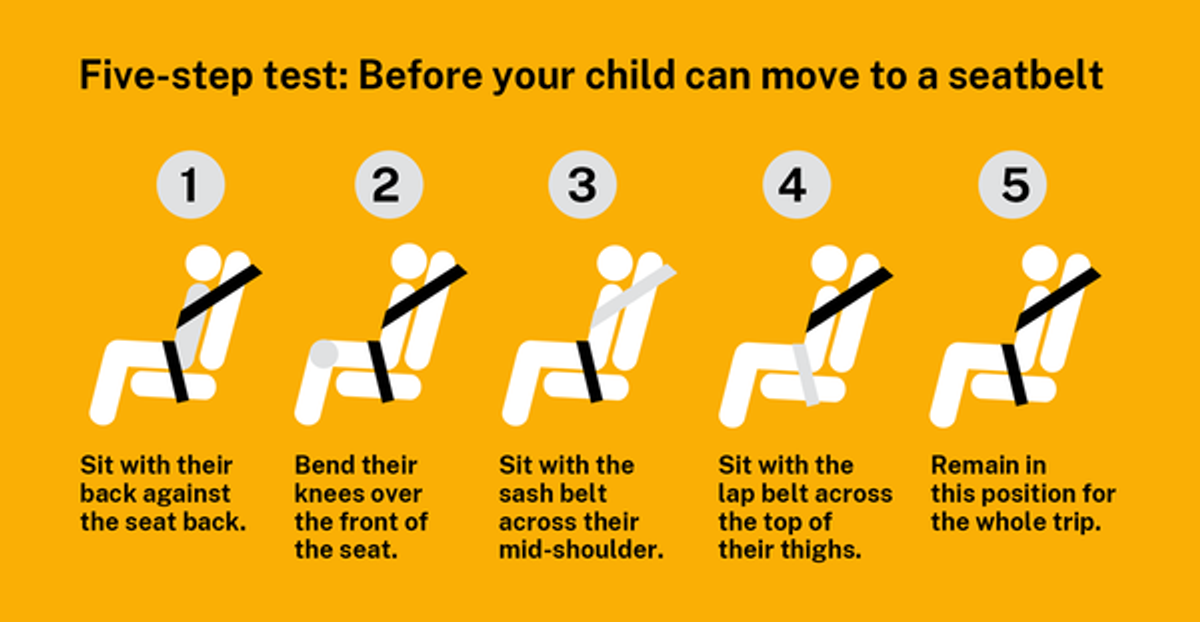 Five-step test: Before your child can move to a seatbelt

1

Sit with their back against the seat back.

2

Bend their knees over the front of the seat.

3

Sit with the sash belt across their mid-shoulder.

4

Sit with the lap belt across the top of their thighs.

5

Remain in this position for the whole trip.