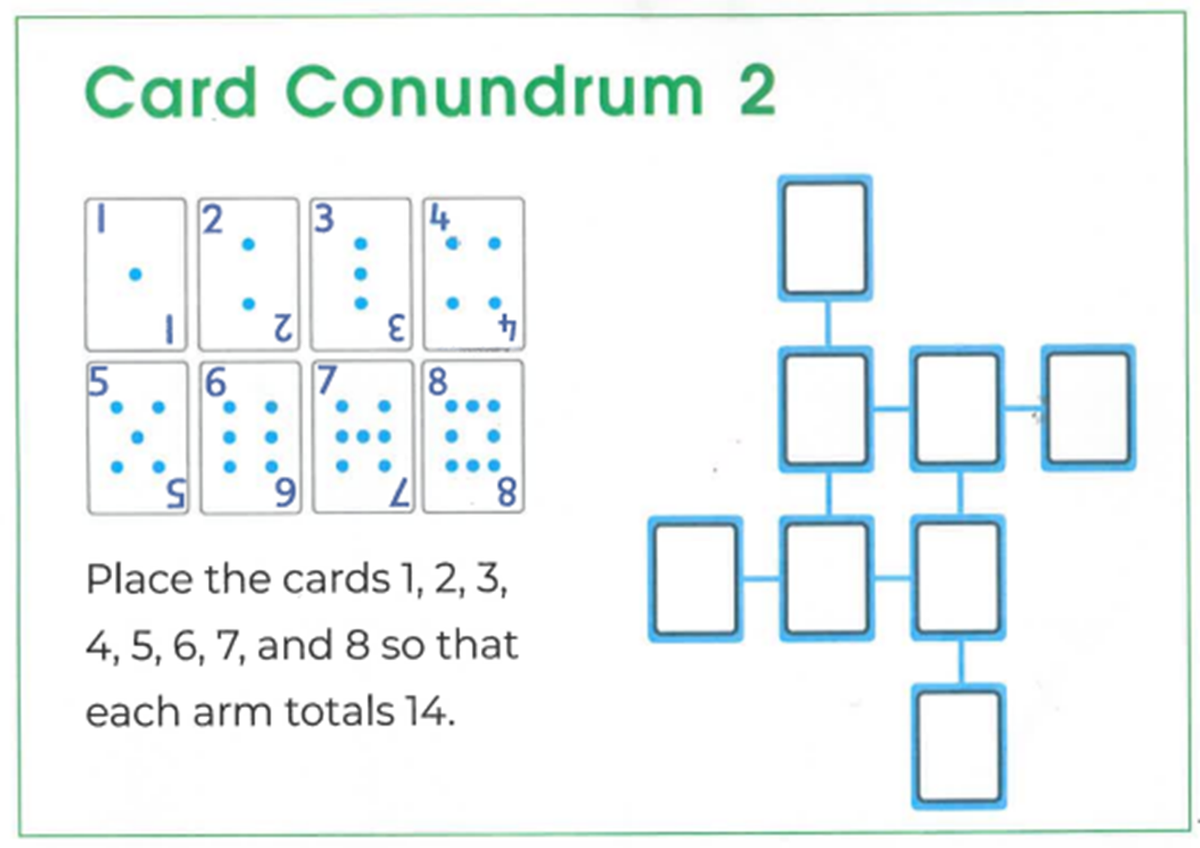 Card Conundrum 2

1
1

2
2

3
3

4
4

5
5

6
6

7
7

8
8

Place the cards 1, 2, 3, 4, 5, 6, 7, and 8 so that each arm totals 14.