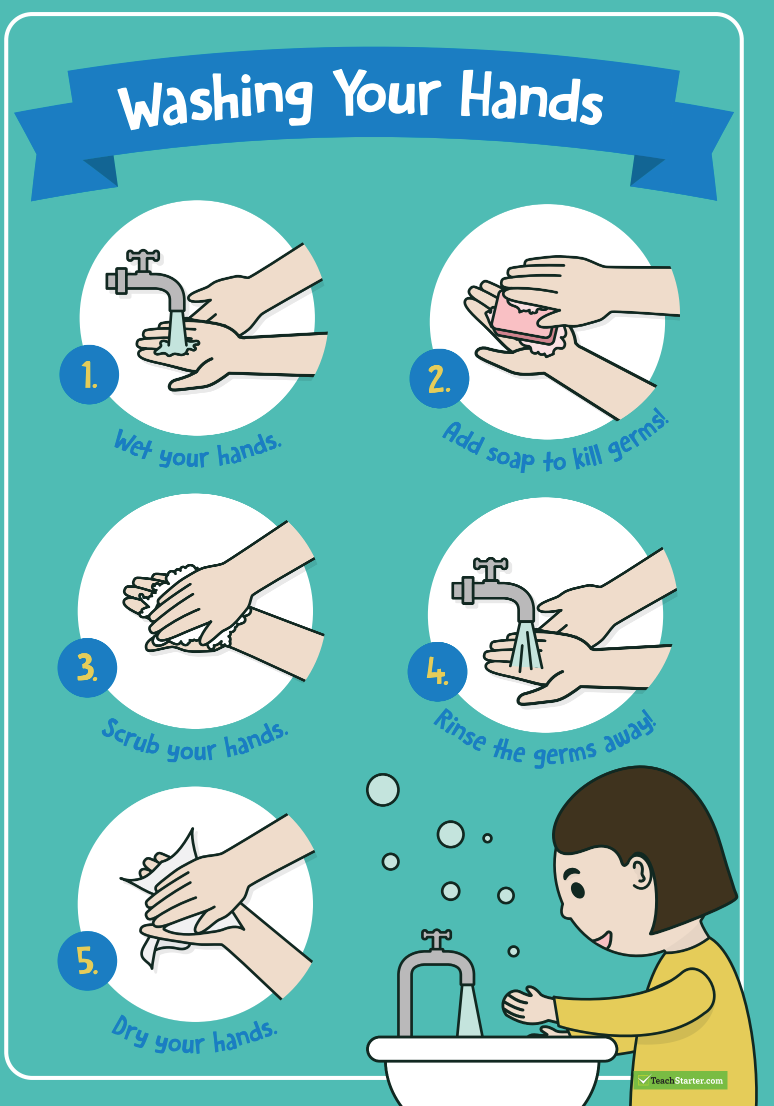 Washing Your Hands

1.
Wet your hands.

2.
Add soap to kill germs!

3.
Scrub your hands.

4.
Rinse the germs away!

5.
Dry your hands.

TeachStarter.com