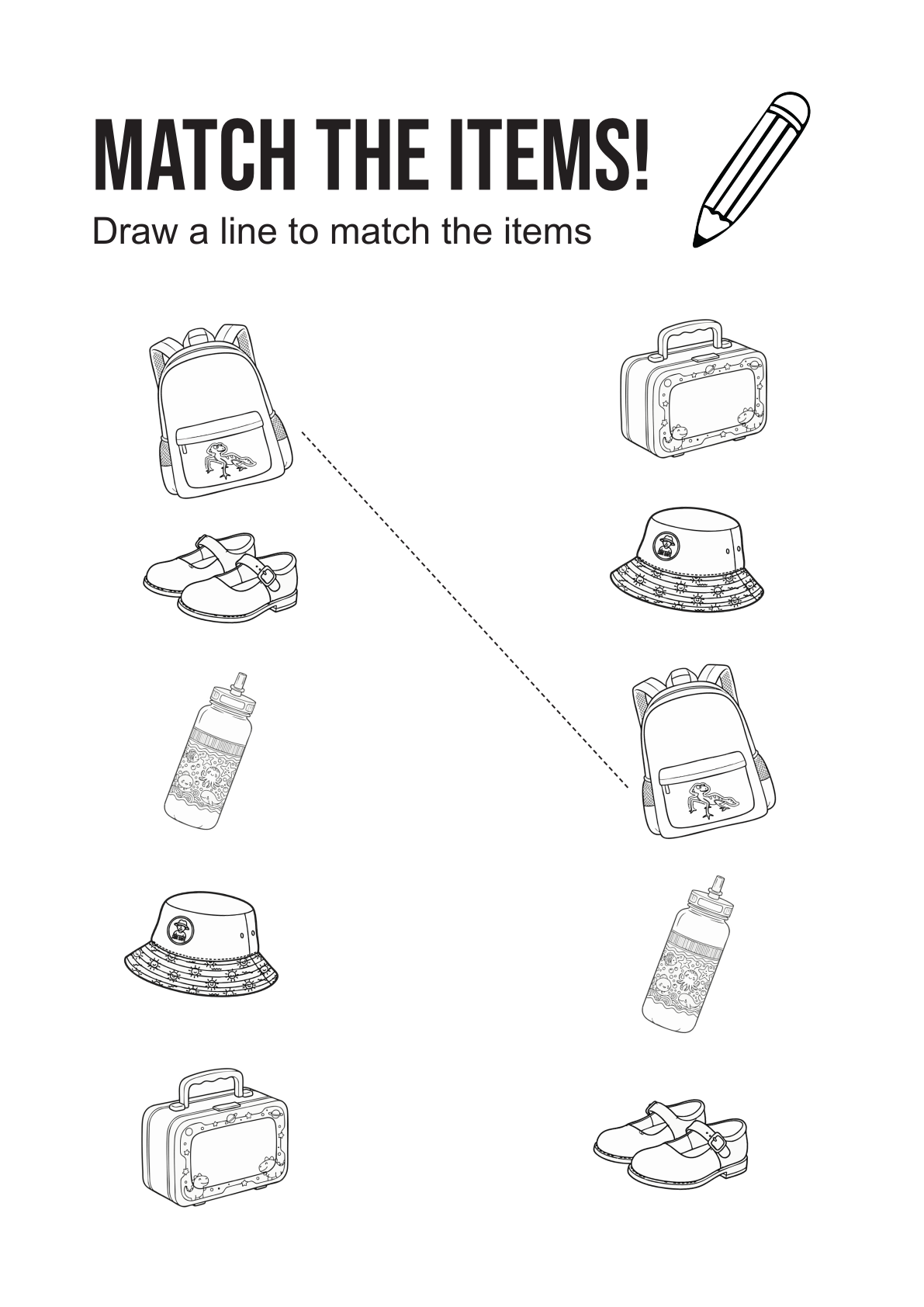 MATCH THE ITEMS!

Draw a line to match the items