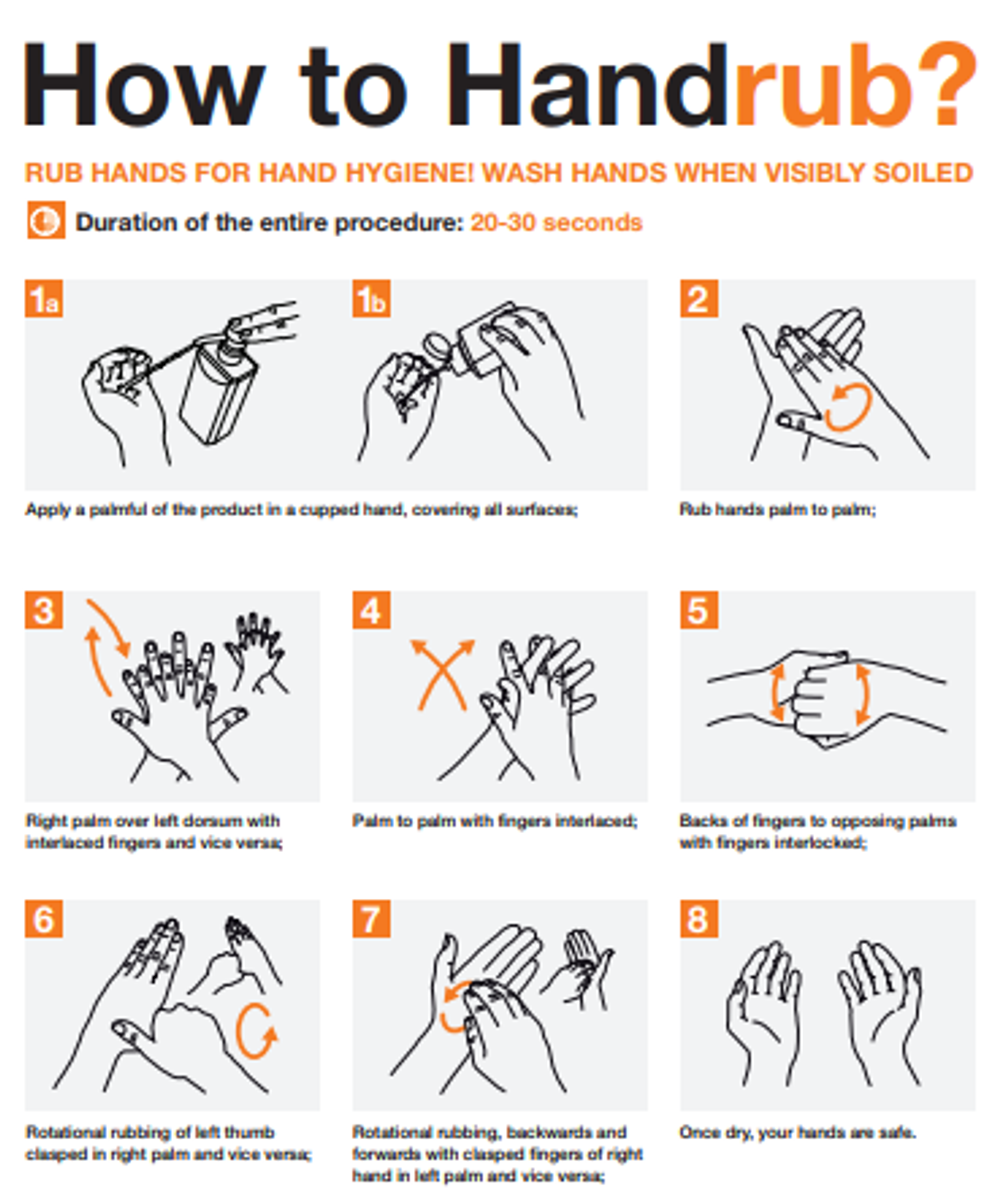 How to Handrub?

RUB HANDS FOR HAND HYGIENE! WASH HANDS WHEN VISIBLY SOILED

Duration of the entire procedure: 20-30 seconds

1a

1b

Apply a palmful of the product in a cupped hand, covering all surfaces;

2

Rub hands palm to palm;

3

Right palm over left dorsum with interlaced fingers and vice versa;

4

Palm to palm with fingers interlaced;

5

Backs of fingers to opposing palms with fingers interlocked;

6

Rotational rubbing of left thumb clasped in right palm and vice versa;

7

Rotational rubbing, backwards and forwards with clasped fingers of right hand in left palm and vice versa;

8

Once dry, your hands are safe.