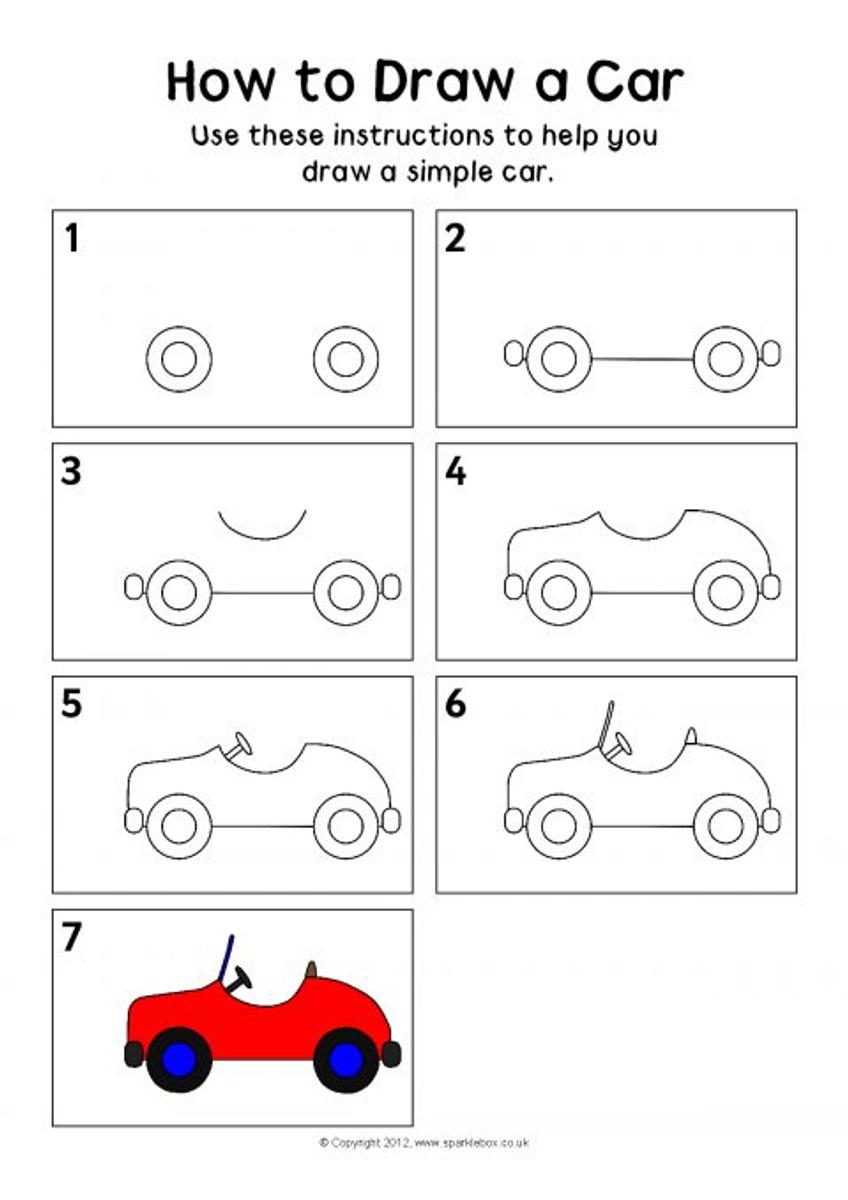 How to Draw a Car

Use these instructions to help you draw a simple car.

1

2

3

4

5

6

7

© Copyright 2012, www.sparklebox.co.uk