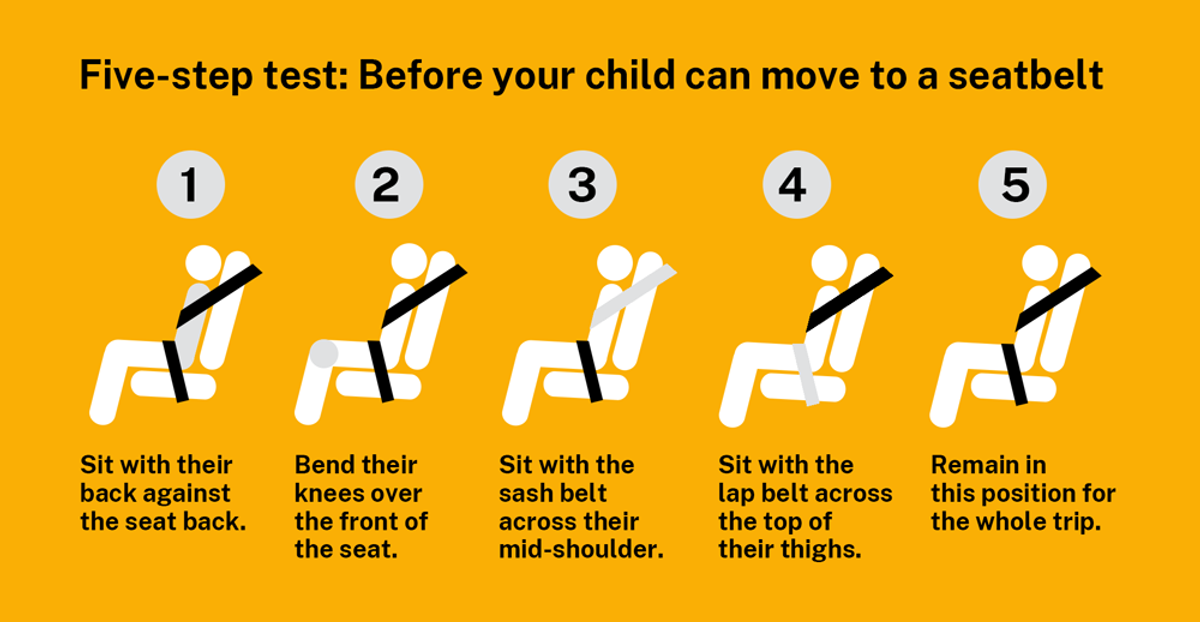 Five-step test: Before your child can move to a seatbelt

1

Sit with their back against the seat back.

2

Bend their knees over the front of the seat.

3

Sit with the sash belt across their mid-shoulder.

4

Sit with the lap belt across the top of their thighs.

5

Remain in this position for the whole trip.