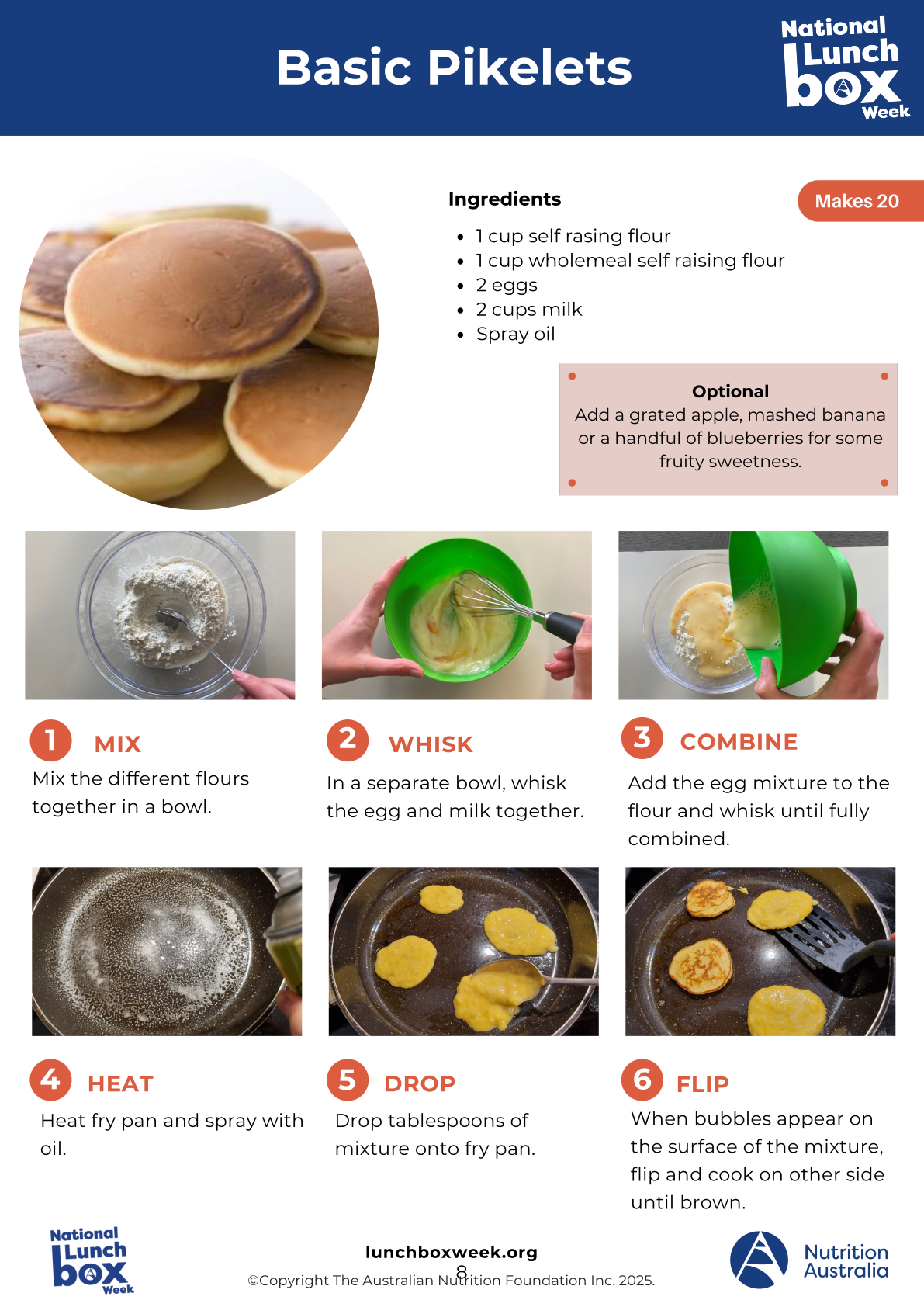 Basic Pikelets

National Lunch box Week

Ingredients

Makes 20

- 1 cup self rasing flour
- 1 cup wholemeal self raising flour
- 2 eggs
- 2 cups milk
- Spray oil

Optional
Add a grated apple, mashed banana or a handful of blueberries for some fruity sweetness.

1 MIX
Mix the different flours together in a bowl.

2 WHISK
In a separate bowl, whisk the egg and milk together.

3 COMBINE
Add the egg mixture to the flour and whisk until fully combined.

4 HEAT
Heat fry pan and spray with oil.

5 DROP
Drop tablespoons of mixture onto fry pan.

6 FLIP
When bubbles appear on the surface of the mixture, flip and cook on other side until brown.

National Lunch box Week

lunchboxweek.org
8
©Copyright The Australian Nutrition Foundation Inc. 2025.

Nutrition Australia