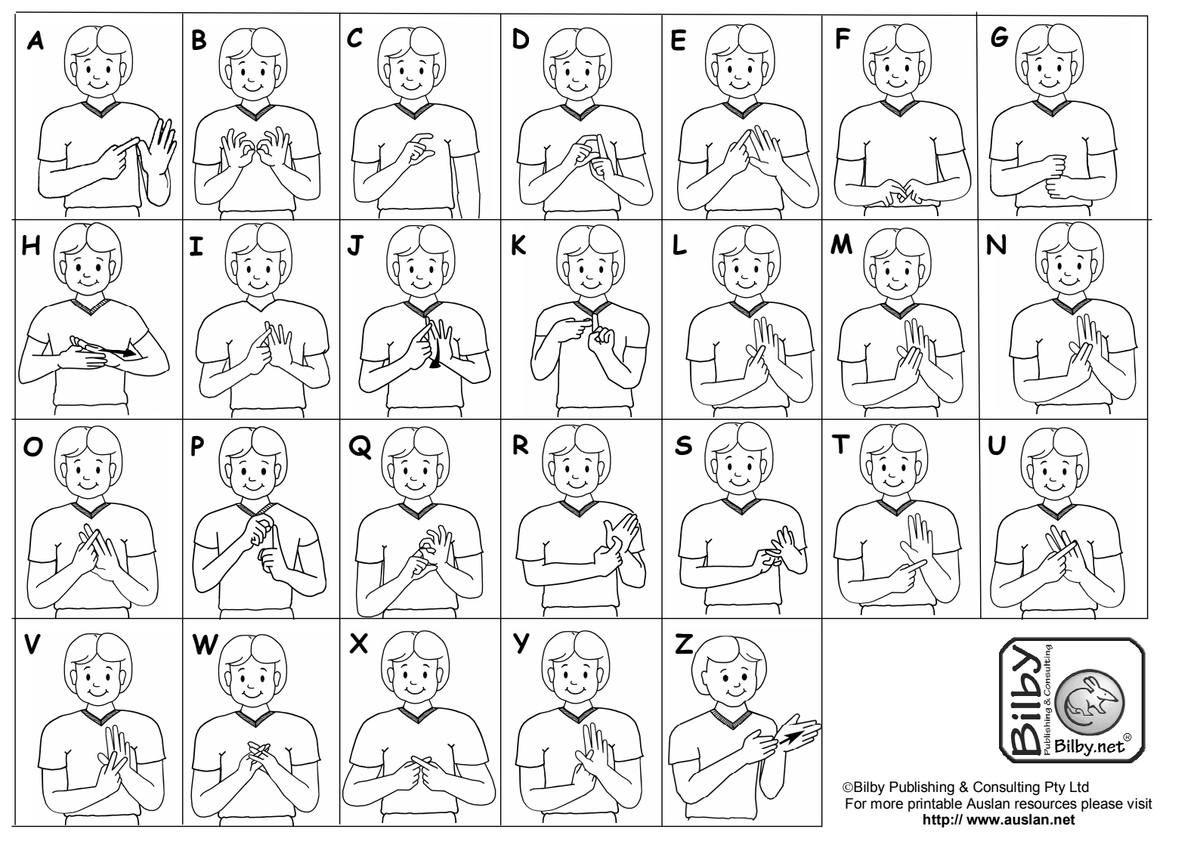 A B C D E F G

H I J K L M N

O P Q R S T U

V W X Y Z

Bilby
Publishing & Consulting
Bilby.net ®

©Bilby Publishing & Consulting Pty Ltd
For more printable Auslan resources please visit
http:// www.auslan.net