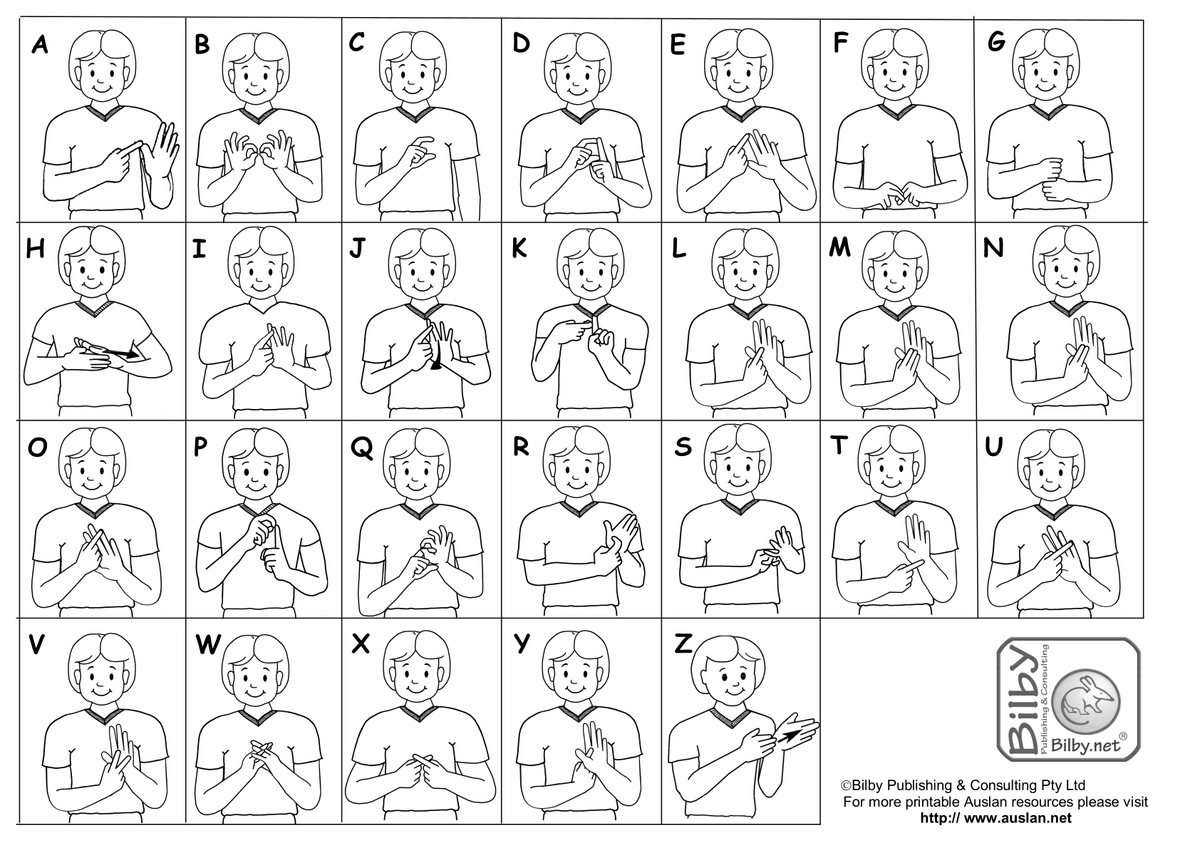 A B C D E F G

H I J K L M N

O P Q R S T U

V W X Y Z

Bilby Publishing & Consulting Bilby.net ®

©Bilby Publishing & Consulting Pty Ltd
For more printable Auslan resources please visit
http:// www.auslan.net