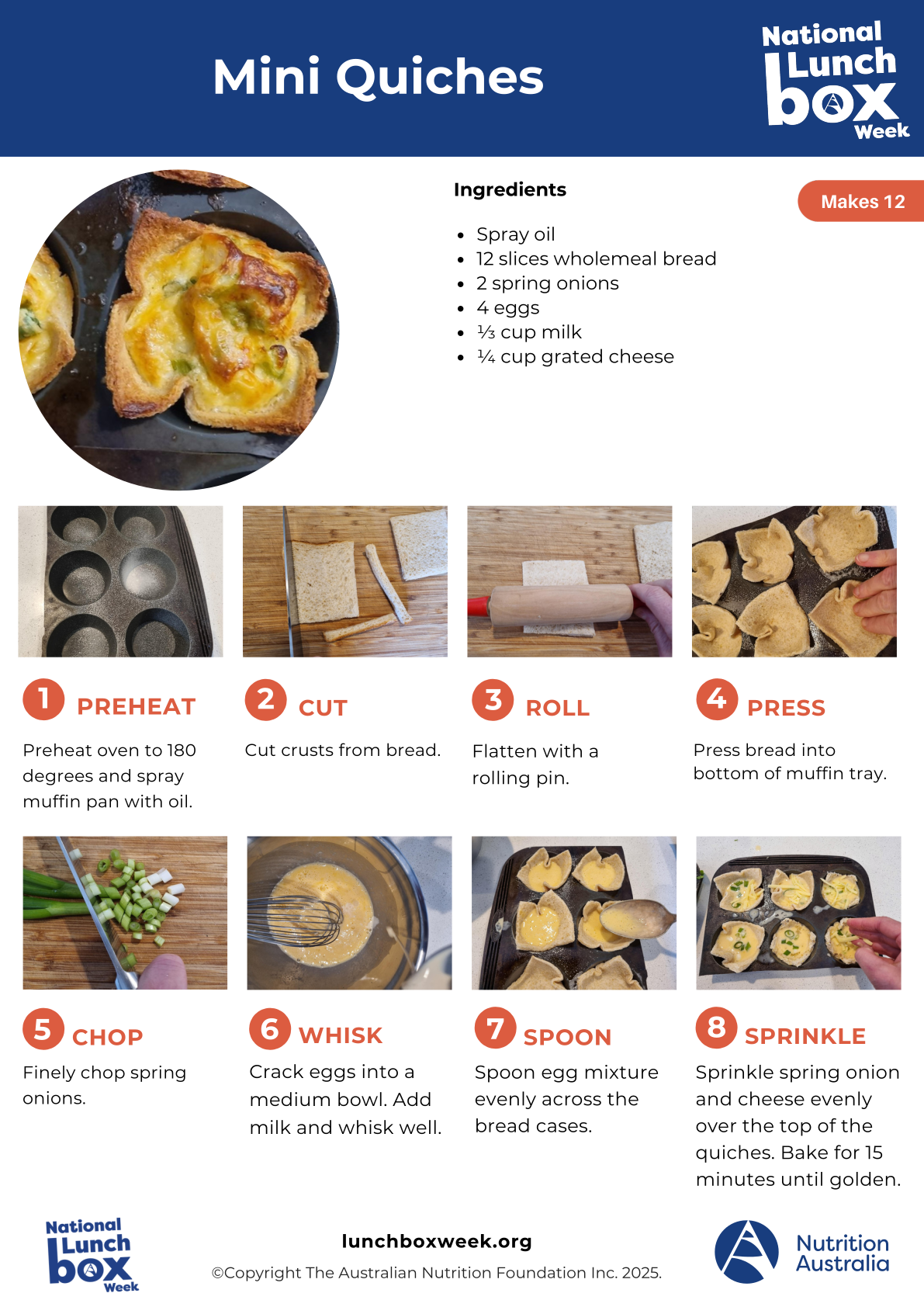 Mini Quiches

National Lunch box Week

Ingredients

Makes 12

- Spray oil
- 12 slices wholemeal bread
- 2 spring onions
- 4 eggs
- ⅓ cup milk
- ¼ cup grated cheese

1 PREHEAT

Preheat oven to 180 degrees and spray muffin pan with oil.

2 CUT

Cut crusts from bread.

3 ROLL

Flatten with a rolling pin.

4 PRESS

Press bread into bottom of muffin tray.

5 CHOP

Finely chop spring onions.

6 WHISK

Crack eggs into a medium bowl. Add milk and whisk well.

7 SPOON

Spoon egg mixture evenly across the bread cases.

8 SPRINKLE

Sprinkle spring onion and cheese evenly over the top of the quiches. Bake for 15 minutes until golden.

National Lunch box Week

lunchboxweek.org

©Copyright The Australian Nutrition Foundation Inc. 2025.

Nutrition Australia