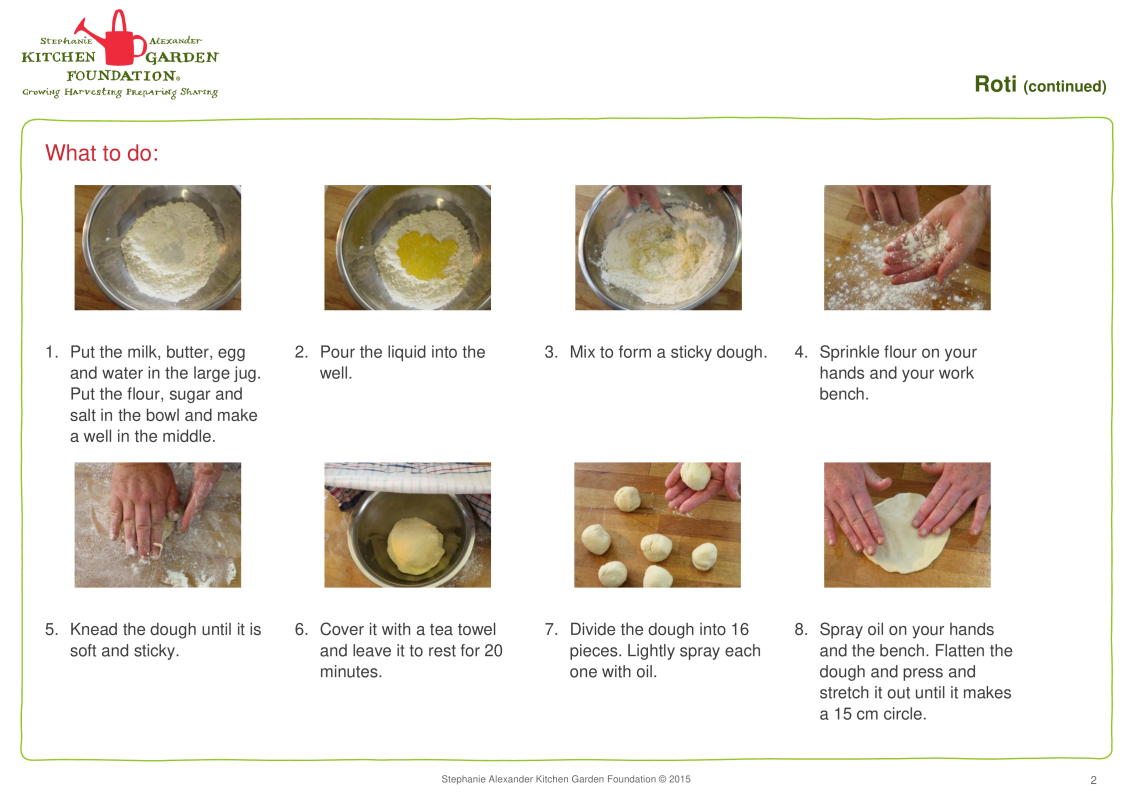 Stephanie Alexander
KITCHEN GARDEN
FOUNDATION®
Growing Harvesting Preparing Sharing

Roti (continued)

What to do:

1. Put the milk, butter, egg and water in the large jug. Put the flour, sugar and salt in the bowl and make a well in the middle.

2. Pour the liquid into the well.

3. Mix to form a sticky dough.

4. Sprinkle flour on your hands and your work bench.

5. Knead the dough until it is soft and sticky.

6. Cover it with a tea towel and leave it to rest for 20 minutes.

7. Divide the dough into 16 pieces. Lightly spray each one with oil.

8. Spray oil on your hands and the bench. Flatten the dough and press and stretch it out until it makes a 15 cm circle.

Stephanie Alexander Kitchen Garden Foundation © 2015

2