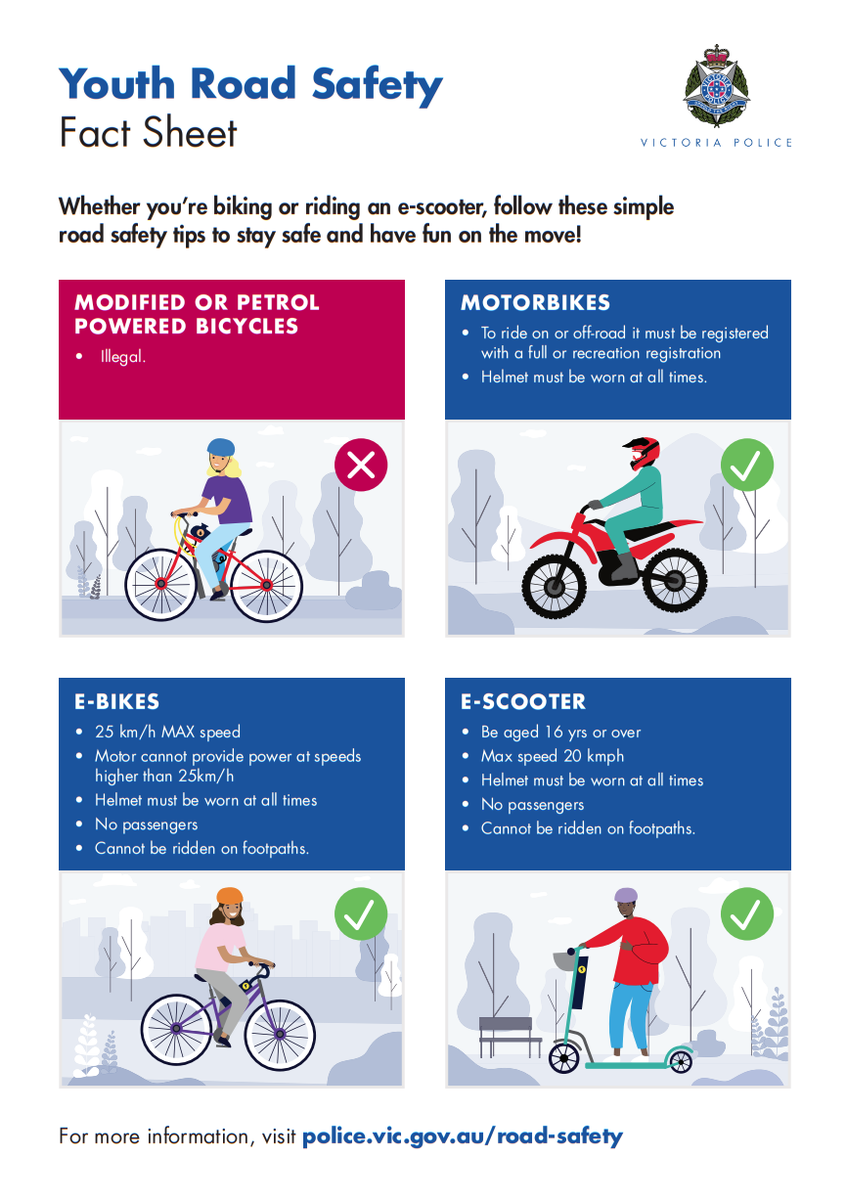 Youth Road Safety
Fact Sheet

VICTORIA POLICE

Whether you're biking or riding an e-scooter, follow these simple road safety tips to stay safe and have fun on the move!

MODIFIED OR PETROL POWERED BICYCLES
• Illegal.

MOTORBIKES
• To ride on or off-road it must be registered with a full or recreation registration
• Helmet must be worn at all times.

E-BIKES
• 25 km/h MAX speed
• Motor cannot provide power at speeds higher than 25km/h
• Helmet must be worn at all times
• No passengers
• Cannot be ridden on footpaths.

E-SCOOTER
• Be aged 16 yrs or over
• Max speed 20 kmph
• Helmet must be worn at all times
• No passengers
• Cannot be ridden on footpaths.

For more information, visit police.vic.gov.au/road-safety