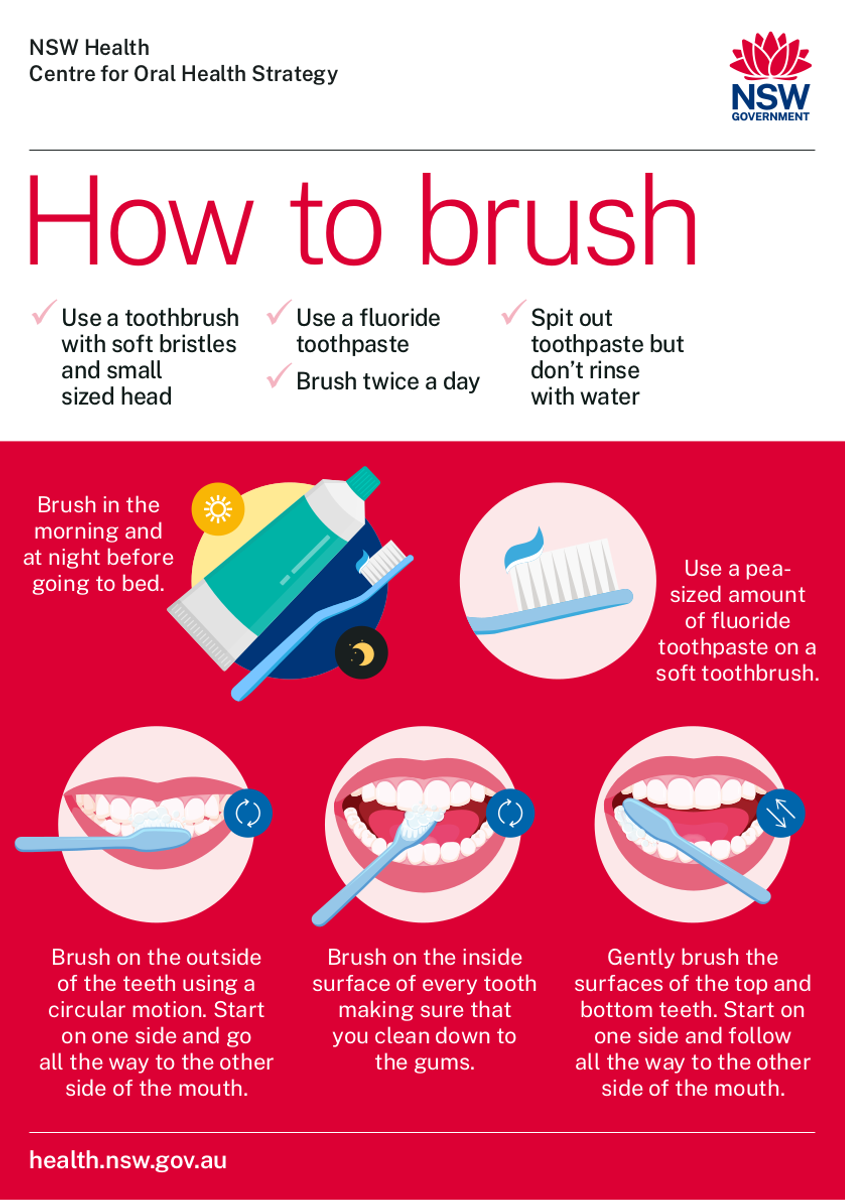 NSW Health
Centre for Oral Health Strategy

NSW
GOVERNMENT

How to brush

✓ Use a toothbrush with soft bristles and small sized head

✓ Use a fluoride toothpaste

✓ Brush twice a day

✓ Spit out toothpaste but don't rinse with water

Brush in the morning and at night before going to bed.

Use a pea-sized amount of fluoride toothpaste on a soft toothbrush.

Brush on the outside of the teeth using a circular motion. Start on one side and go all the way to the other side of the mouth.

Brush on the inside surface of every tooth making sure that you clean down to the gums.

Gently brush the surfaces of the top and bottom teeth. Start on one side and follow all the way to the other side of the mouth.

health.nsw.gov.au