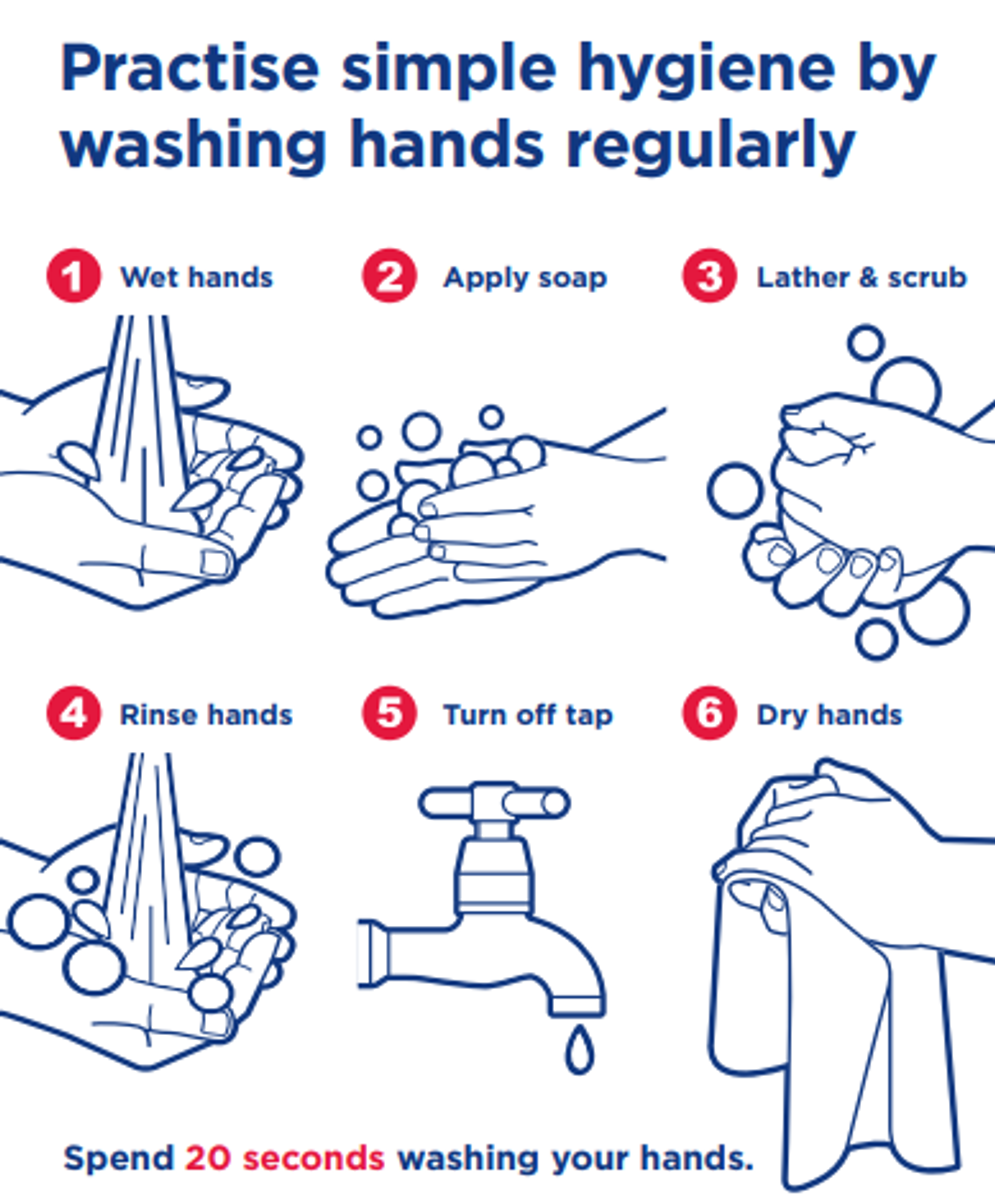 Practise simple hygiene by washing hands regularly

1 Wet hands

2 Apply soap

3 Lather & scrub

4 Rinse hands

5 Turn off tap

6 Dry hands

Spend 20 seconds washing your hands.