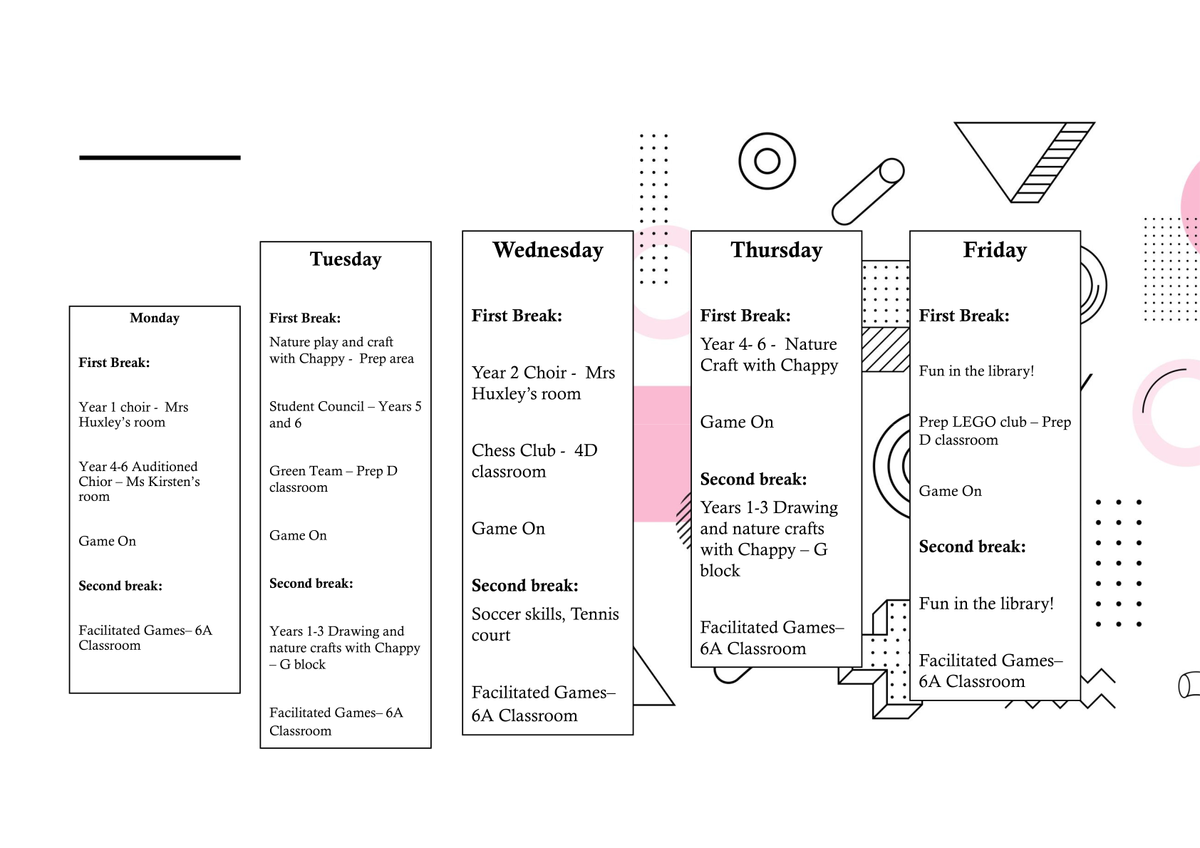 Monday

First Break:

Year 1 choir - Mrs Huxley's room

Year 4-6 Auditioned Chior – Ms Kirsten's room

Game On

Second break:

Facilitated Games– 6A Classroom

Tuesday

First Break:

Nature play and craft with Chappy - Prep area

Student Council – Years 5 and 6

Green Team – Prep D classroom

Game On

Second break:

Years 1-3 Drawing and nature crafts with Chappy – G block

Facilitated Games– 6A Classroom

Wednesday

First Break:

Year 2 Choir - Mrs Huxley's room

Chess Club - 4D classroom

Game On

Second break:

Soccer skills, Tennis court

Facilitated Games– 6A Classroom

Thursday

First Break:

Year 4- 6 - Nature Craft with Chappy

Game On

Second break:

Years 1-3 Drawing and nature crafts with Chappy – G block

Facilitated Games– 6A Classroom

Friday

First Break:

Fun in the library!

Prep LEGO club – Prep D classroom

Game On

Second break:

Fun in the library!

Facilitated Games– 6A Classroom