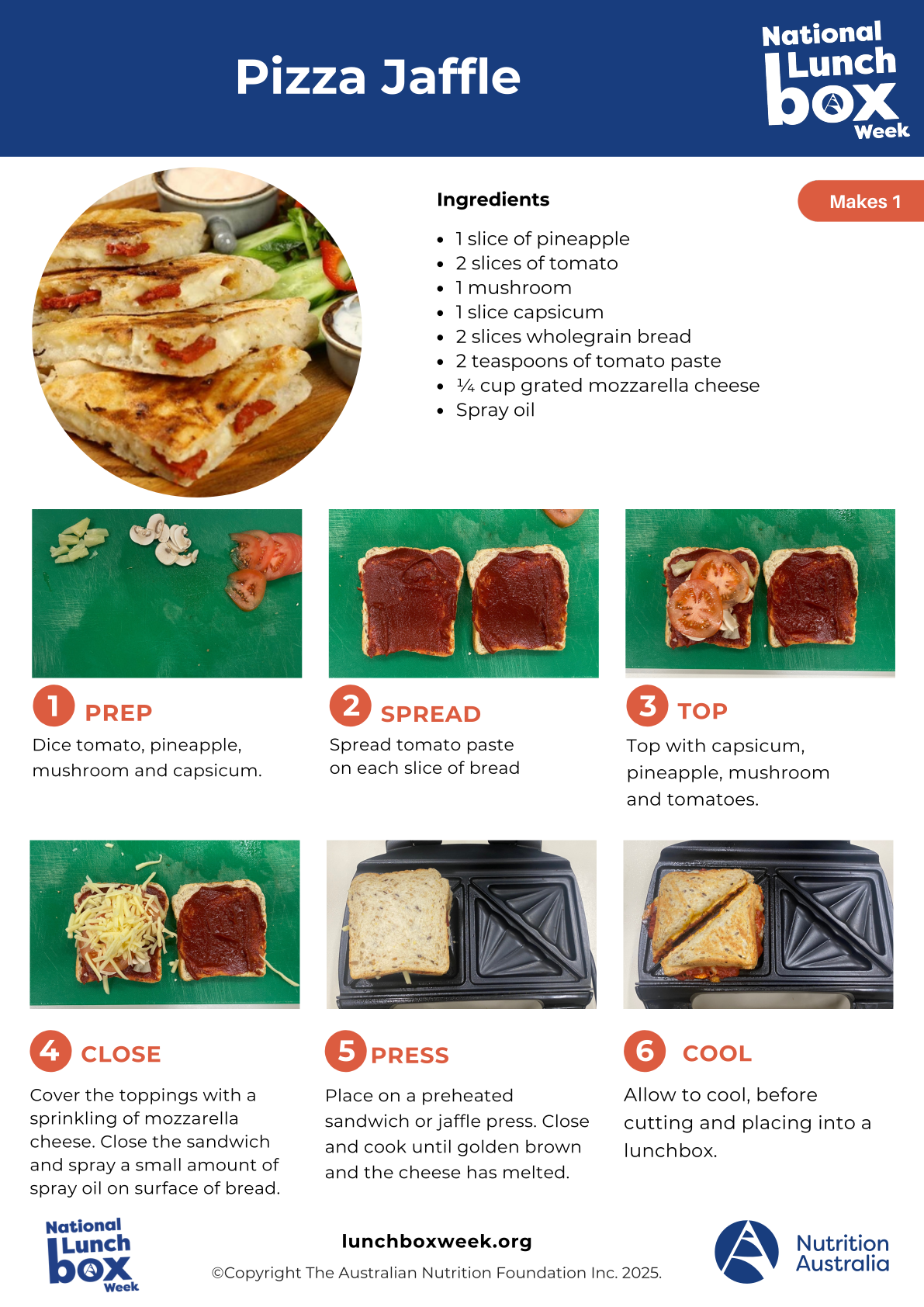 Pizza Jaffle

National Lunch box Week

Ingredients

Makes 1

- 1 slice of pineapple
- 2 slices of tomato
- 1 mushroom
- 1 slice capsicum
- 2 slices wholegrain bread
- 2 teaspoons of tomato paste
- ¼ cup grated mozzarella cheese
- Spray oil

1 PREP
Dice tomato, pineapple, mushroom and capsicum.

2 SPREAD
Spread tomato paste on each slice of bread

3 TOP
Top with capsicum, pineapple, mushroom and tomatoes.

4 CLOSE
Cover the toppings with a sprinkling of mozzarella cheese. Close the sandwich and spray a small amount of spray oil on surface of bread.

5 PRESS
Place on a preheated sandwich or jaffle press. Close and cook until golden brown and the cheese has melted.

6 COOL
Allow to cool, before cutting and placing into a lunchbox.

National Lunch box Week

lunchboxweek.org
©Copyright The Australian Nutrition Foundation Inc. 2025.

Nutrition Australia