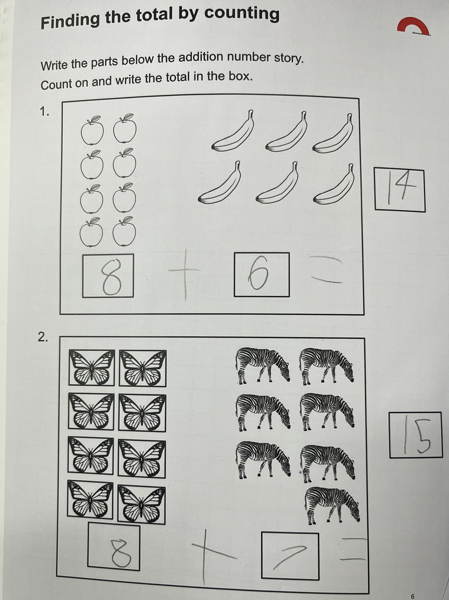 Finding the total by counting

Write the parts below the addition number story.
Count on and write the total in the box.

1.

8 + 6 =

14

2.

8 + 7 =

15

6