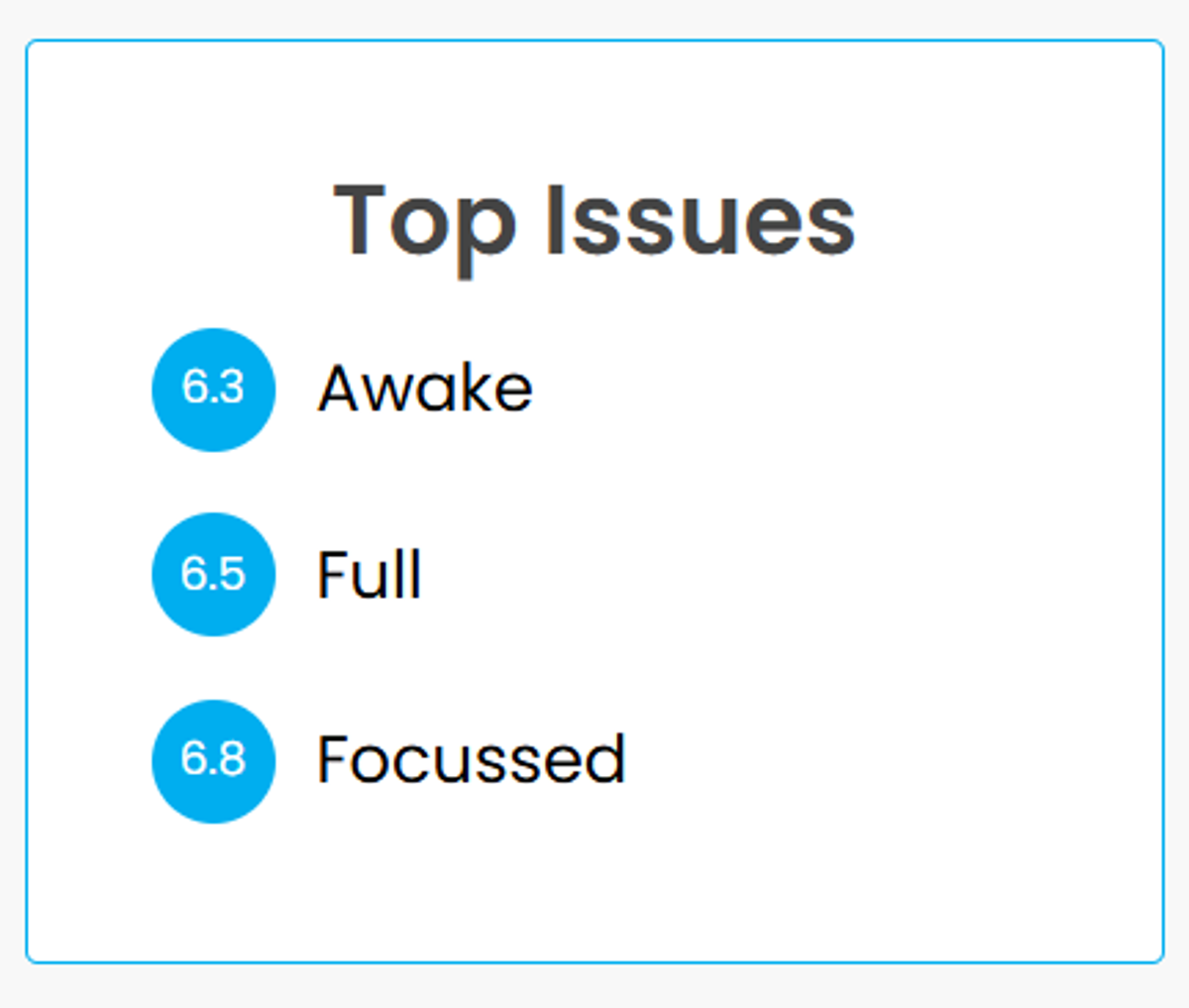 Top Issues

6.3 Awake

6.5 Full

6.8 Focussed