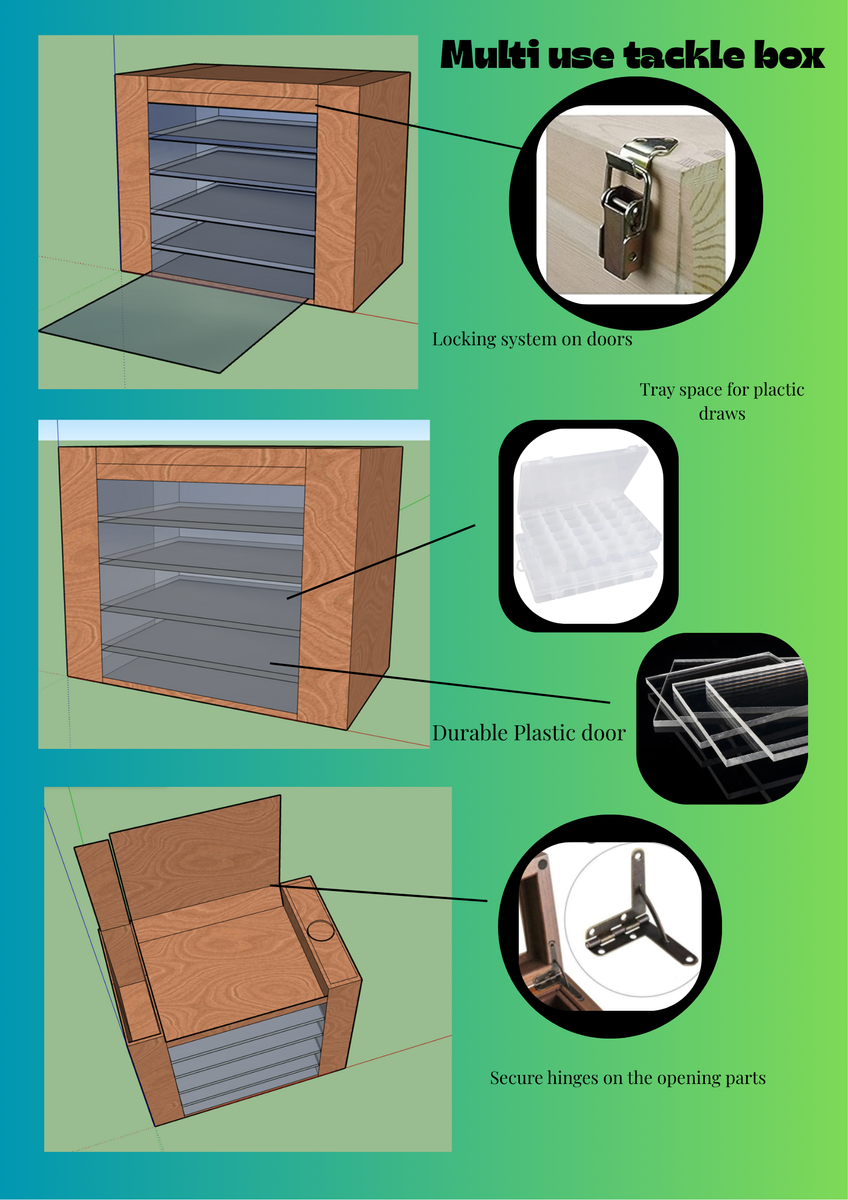 Multi use tackle box

Locking system on doors

Tray space for plactic draws

Durable Plastic door

Secure hinges on the opening parts