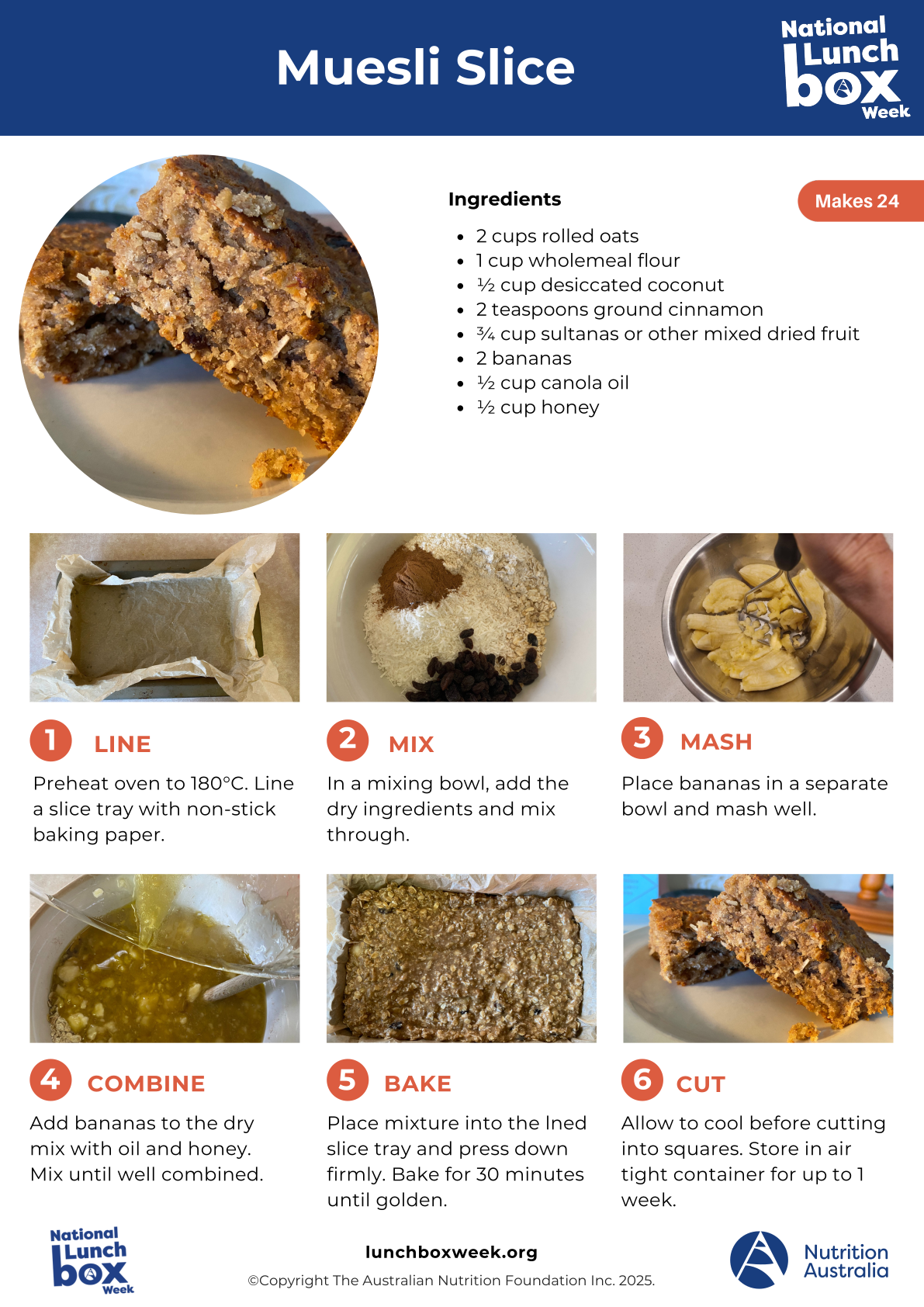 Muesli Slice

National Lunch box Week

Ingredients

Makes 24

- 2 cups rolled oats
- 1 cup wholemeal flour
- ½ cup desiccated coconut
- 2 teaspoons ground cinnamon
- ¾ cup sultanas or other mixed dried fruit
- 2 bananas
- ½ cup canola oil
- ½ cup honey

1 LINE

Preheat oven to 180°C. Line a slice tray with non-stick baking paper.

2 MIX

In a mixing bowl, add the dry ingredients and mix through.

3 MASH

Place bananas in a separate bowl and mash well.

4 COMBINE

Add bananas to the dry mix with oil and honey. Mix until well combined.

5 BAKE

Place mixture into the lned slice tray and press down firmly. Bake for 30 minutes until golden.

6 CUT

Allow to cool before cutting into squares. Store in air tight container for up to 1 week.

National Lunch box Week

lunchboxweek.org

©Copyright The Australian Nutrition Foundation Inc. 2025.

Nutrition Australia