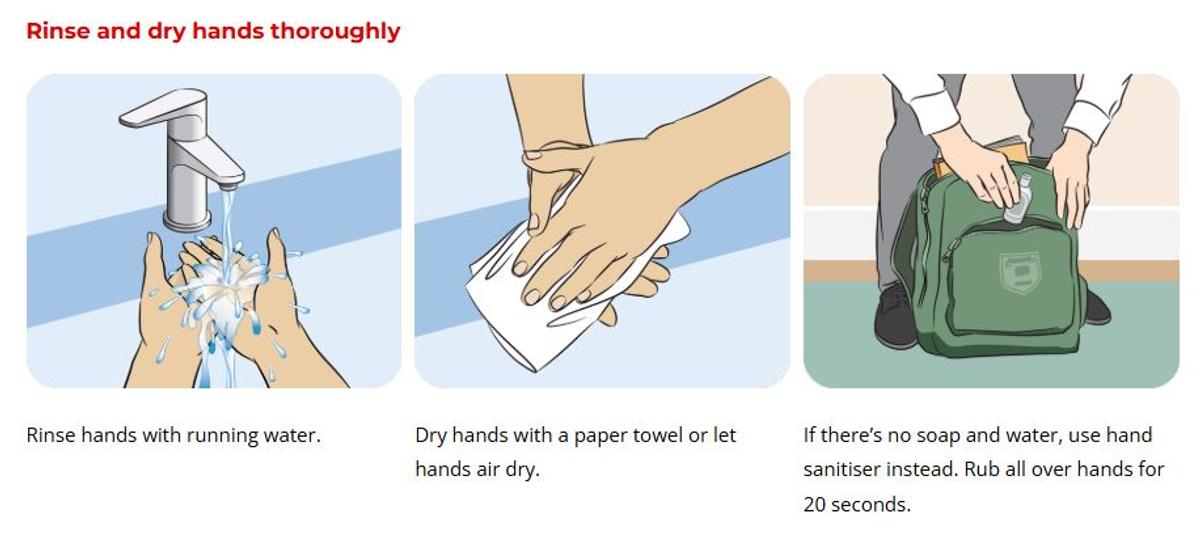 Rinse and dry hands thoroughly

Rinse hands with running water.

Dry hands with a paper towel or let hands air dry.

If there's no soap and water, use hand sanitiser instead. Rub all over hands for 20 seconds.