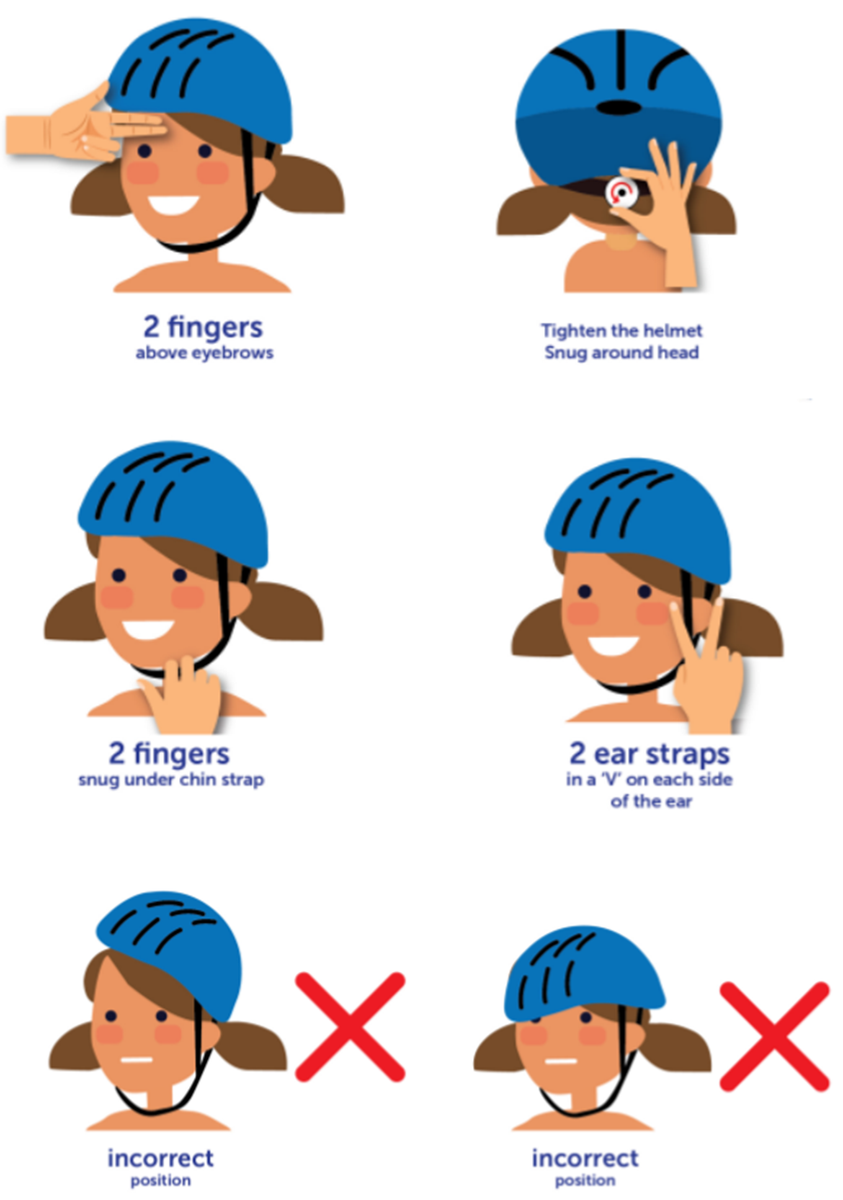 2 fingers
above eyebrows

Tighten the helmet
Snug around head

2 fingers
snug under chin strap

2 ear straps
in a 'V' on each side of the ear

incorrect
position

incorrect
position