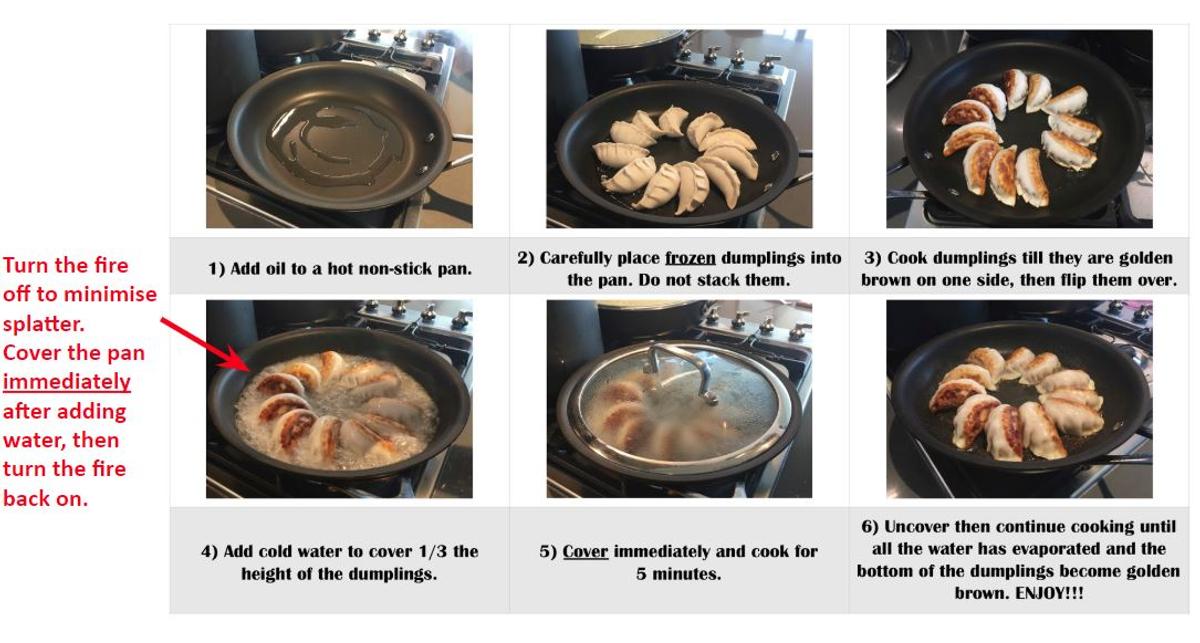 Turn the fire off to minimise splatter. Cover the pan immediately after adding water, then turn the fire back on.

1) Add oil to a hot non-stick pan.

2) Carefully place frozen dumplings into the pan. Do not stack them.

3) Cook dumplings till they are golden brown on one side, then flip them over.

4) Add cold water to cover 1/3 the height of the dumplings.

5) Cover immediately and cook for 5 minutes.

6) Uncover then continue cooking until all the water has evaporated and the bottom of the dumplings become golden brown. ENJOY!!!