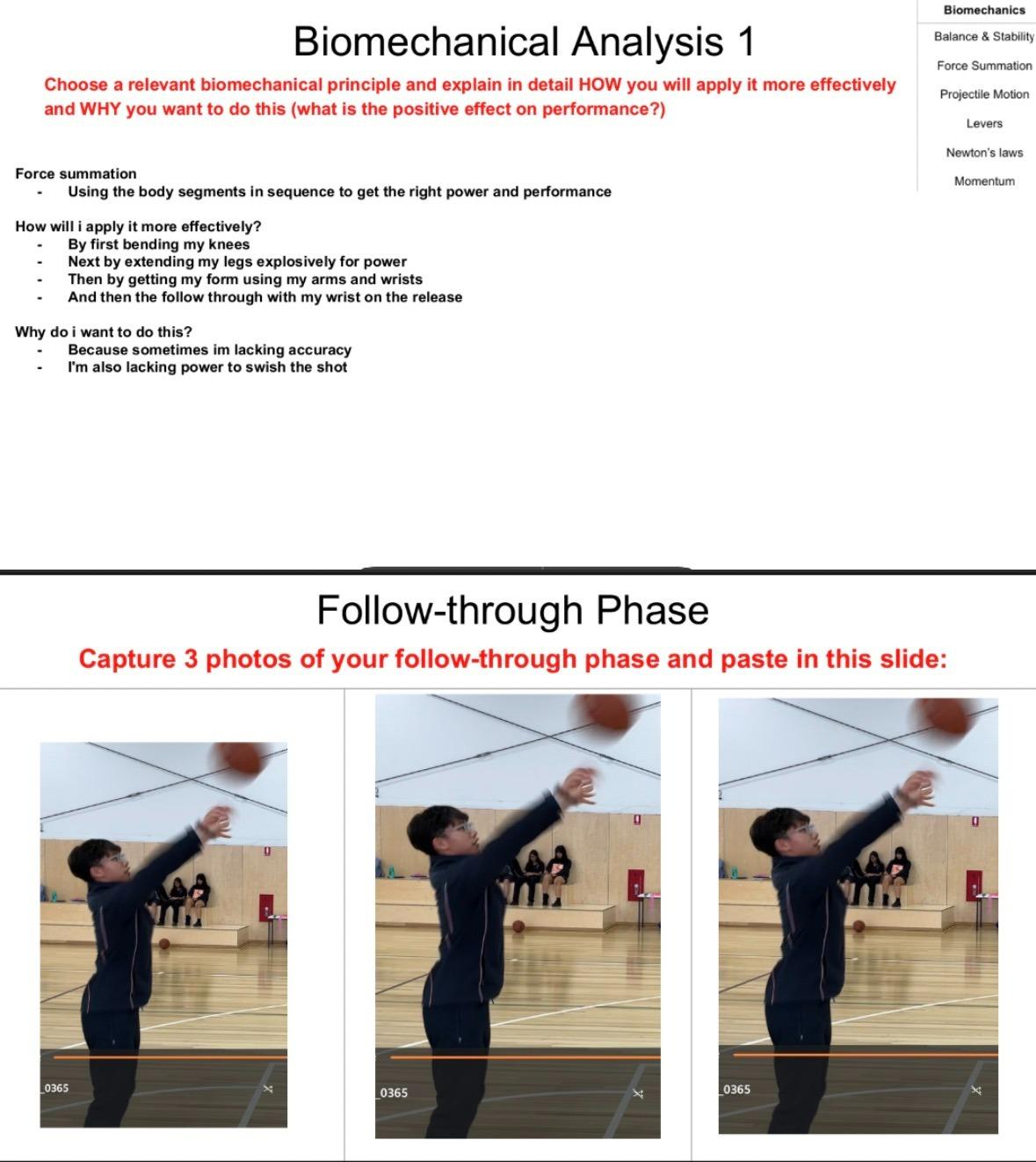 Biomechanical Analysis 1

Choose a relevant biomechanical principle and explain in detail HOW you will apply it more effectively and WHY you want to do this (what is the positive effect on performance?)

| Biomechanics |
|---|
| Balance & Stability |
| Force Summation |
| Projectile Motion |
| Levers |
| Newton's laws |
| Momentum |

Force summation
- Using the body segments in sequence to get the right power and performance

How will i apply it more effectively?
- By first bending my knees
- Next by extending my legs explosively for power
- Then by getting my form using my arms and wrists
- And then the follow through with my wrist on the release

Why do i want to do this?
- Because sometimes im lacking accuracy
- I'm also lacking power to swish the shot

Follow-through Phase

Capture 3 photos of your follow-through phase and paste in this slide:

_0365

_0365

_0365