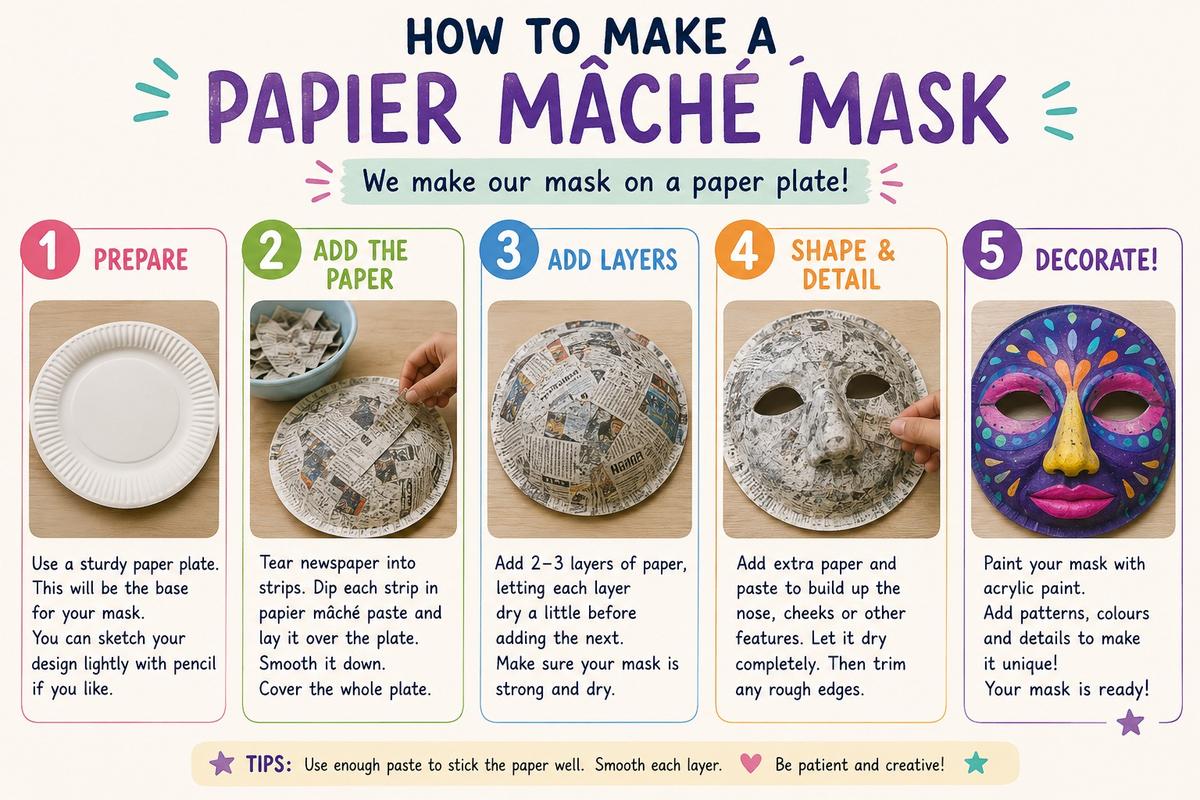 HOW TO MAKE A
PAPIER MÂCHÉ MASK

We make our mask on a paper plate!

1 PREPARE

Use a sturdy paper plate. This will be the base for your mask. You can sketch your design lightly with pencil if you like.

2 ADD THE PAPER

Tear newspaper into strips. Dip each strip in papier mâché paste and lay it over the plate. Smooth it down. Cover the whole plate.

3 ADD LAYERS

Add 2–3 layers of paper, letting each layer dry a little before adding the next. Make sure your mask is strong and dry.

4 SHAPE & DETAIL

Add extra paper and paste to build up the nose, cheeks or other features. Let it dry completely. Then trim any rough edges.

5 DECORATE!

Paint your mask with acrylic paint. Add patterns, colours and details to make it unique! Your mask is ready!

TIPS: Use enough paste to stick the paper well. Smooth each layer. Be patient and creative!