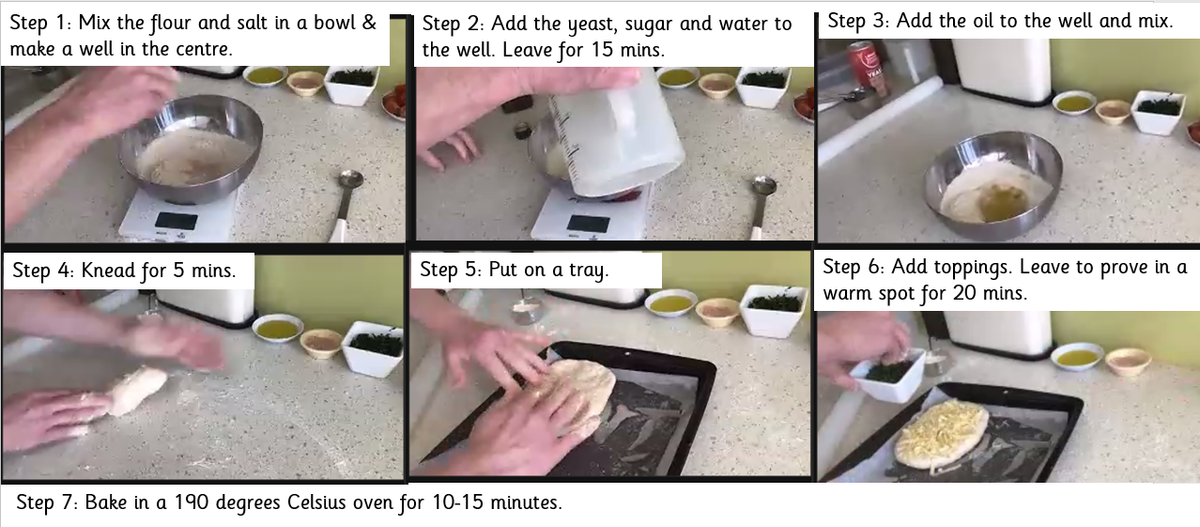 Step 1: Mix the flour and salt in a bowl & make a well in the centre.

Step 2: Add the yeast, sugar and water to the well. Leave for 15 mins.

Step 3: Add the oil to the well and mix.

Step 4: Knead for 5 mins.

Step 5: Put on a tray.

Step 6: Add toppings. Leave to prove in a warm spot for 20 mins.

Step 7: Bake in a 190 degrees Celsius oven for 10-15 minutes.