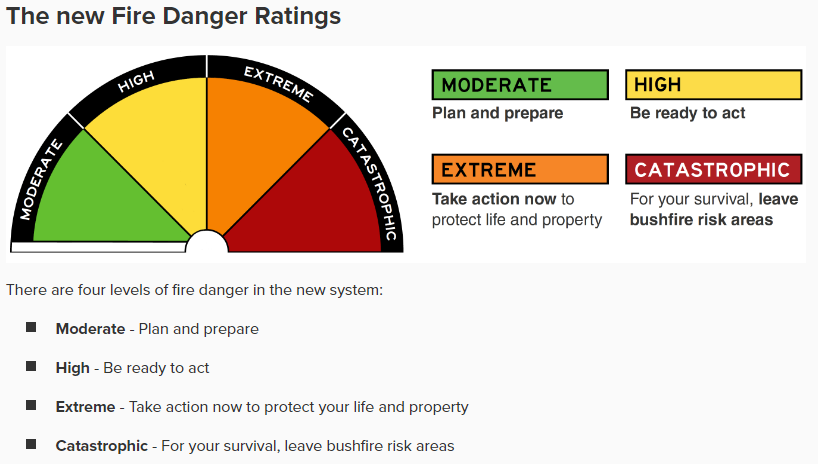 The new Fire Danger Ratings

MODERATE
HIGH
EXTREME
CATASTROPHIC

MODERATE
Plan and prepare

HIGH
Be ready to act

EXTREME
Take action now to protect life and property

CATASTROPHIC
For your survival, leave bushfire risk areas

There are four levels of fire danger in the new system:

• Moderate - Plan and prepare

• High - Be ready to act

• Extreme - Take action now to protect your life and property

• Catastrophic - For your survival, leave bushfire risk areas