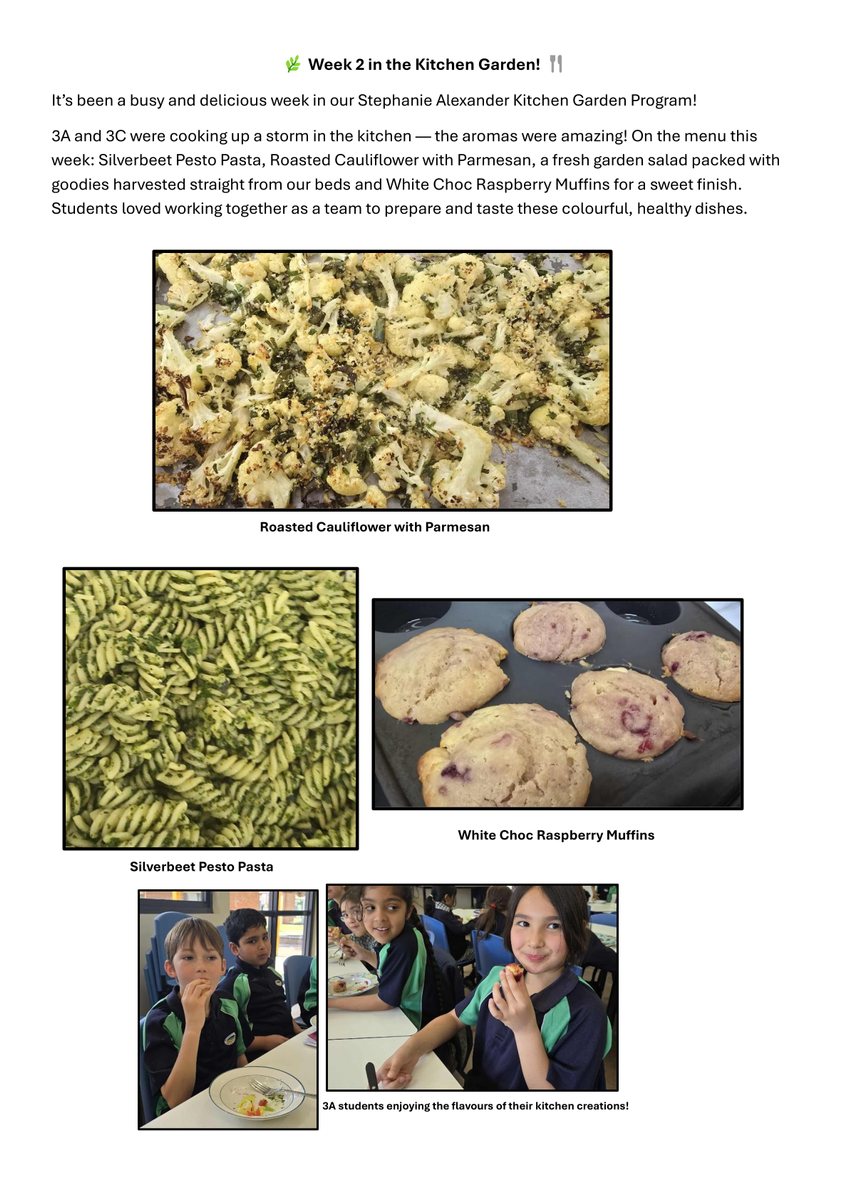 🌿 Week 2 in the Kitchen Garden! 🍴

It's been a busy and delicious week in our Stephanie Alexander Kitchen Garden Program!

3A and 3C were cooking up a storm in the kitchen — the aromas were amazing! On the menu this week: Silverbeet Pesto Pasta, Roasted Cauliflower with Parmesan, a fresh garden salad packed with goodies harvested straight from our beds and White Choc Raspberry Muffins for a sweet finish. Students loved working together as a team to prepare and taste these colourful, healthy dishes.

Roasted Cauliflower with Parmesan

White Choc Raspberry Muffins

Silverbeet Pesto Pasta

3A students enjoying the flavours of their kitchen creations!